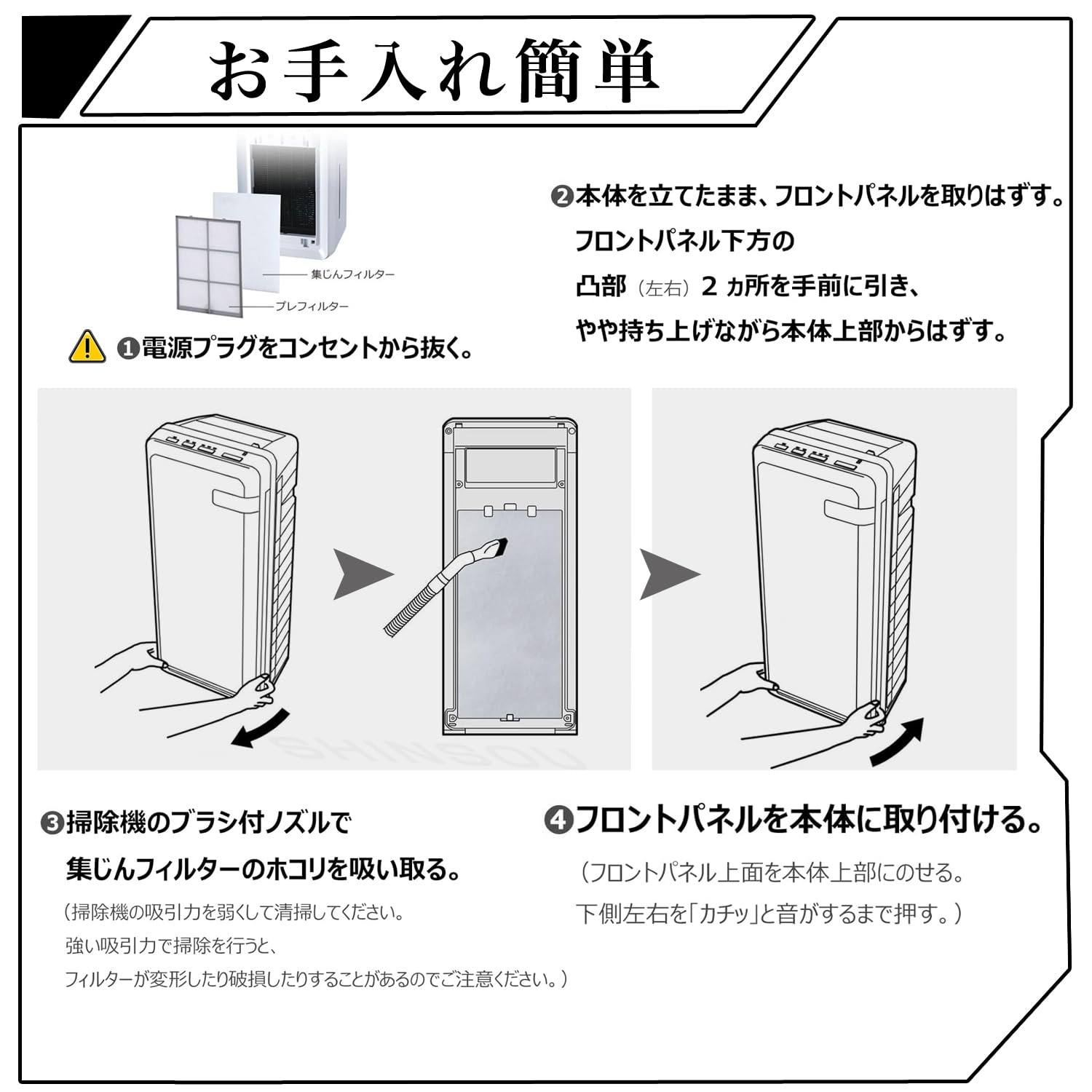 お手入れ簡単

集じんフィルター

プレフィルター

❶電源プラグをコンセントから抜く。

❷本体を立てたまま、フロントパネルを取りはずす。
フロントパネル下方の
凸部（左右）２ヵ所を手前に引き、
やや持ち上げながら本体上部からはずす。

SHINSOU

❸掃除機のブラシ付ノズルで
集じんフィルターのホコリを吸い取る。
（掃除機の吸引力を弱くして清掃してください。
強い吸引力で掃除を行うと、
フィルターが変形したり破損したりすることがあるのでご注意ください。）

❹フロントパネルを本体に取り付ける。
（フロントパネル上面を本体上部にのせる。
下側左右を「カチッ」と音がするまで押す。）