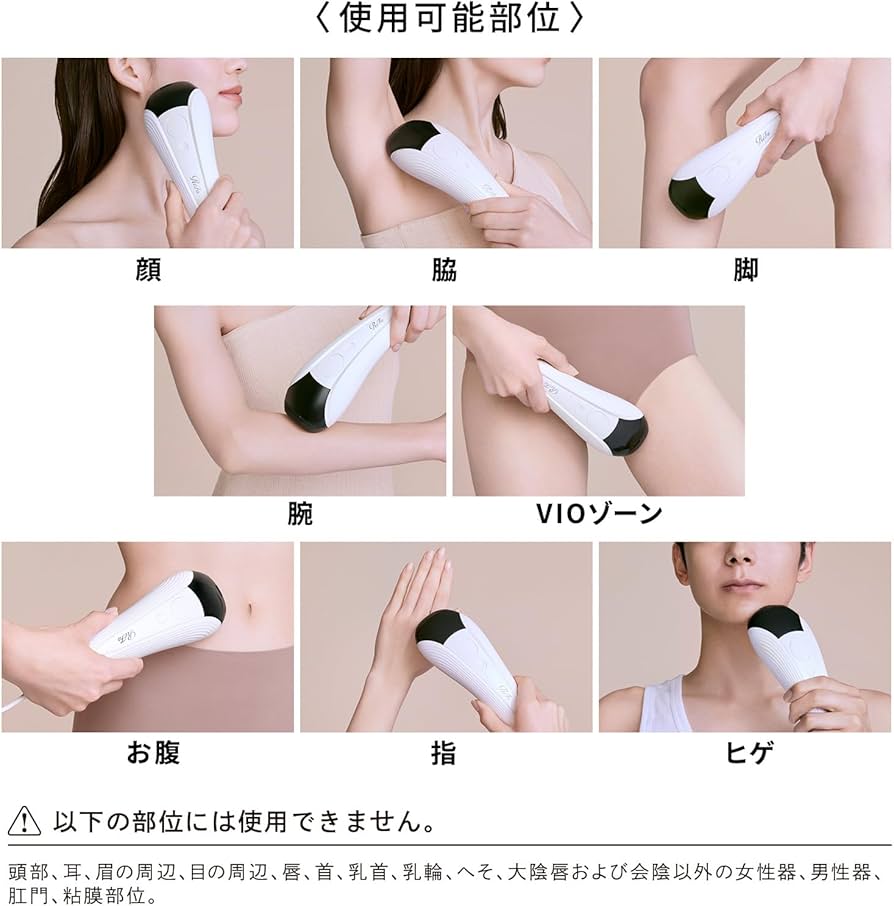 〈使用可能部位〉

顔

脇

脚

腕

VIOゾーン

お腹

指

ヒゲ

以下の部位には使用できません。

頭部、耳、眉の周辺、目の周辺、唇、首、乳首、乳輪、へそ、大陰唇および会陰以外の女性器、男性器、肛門、粘膜部位。