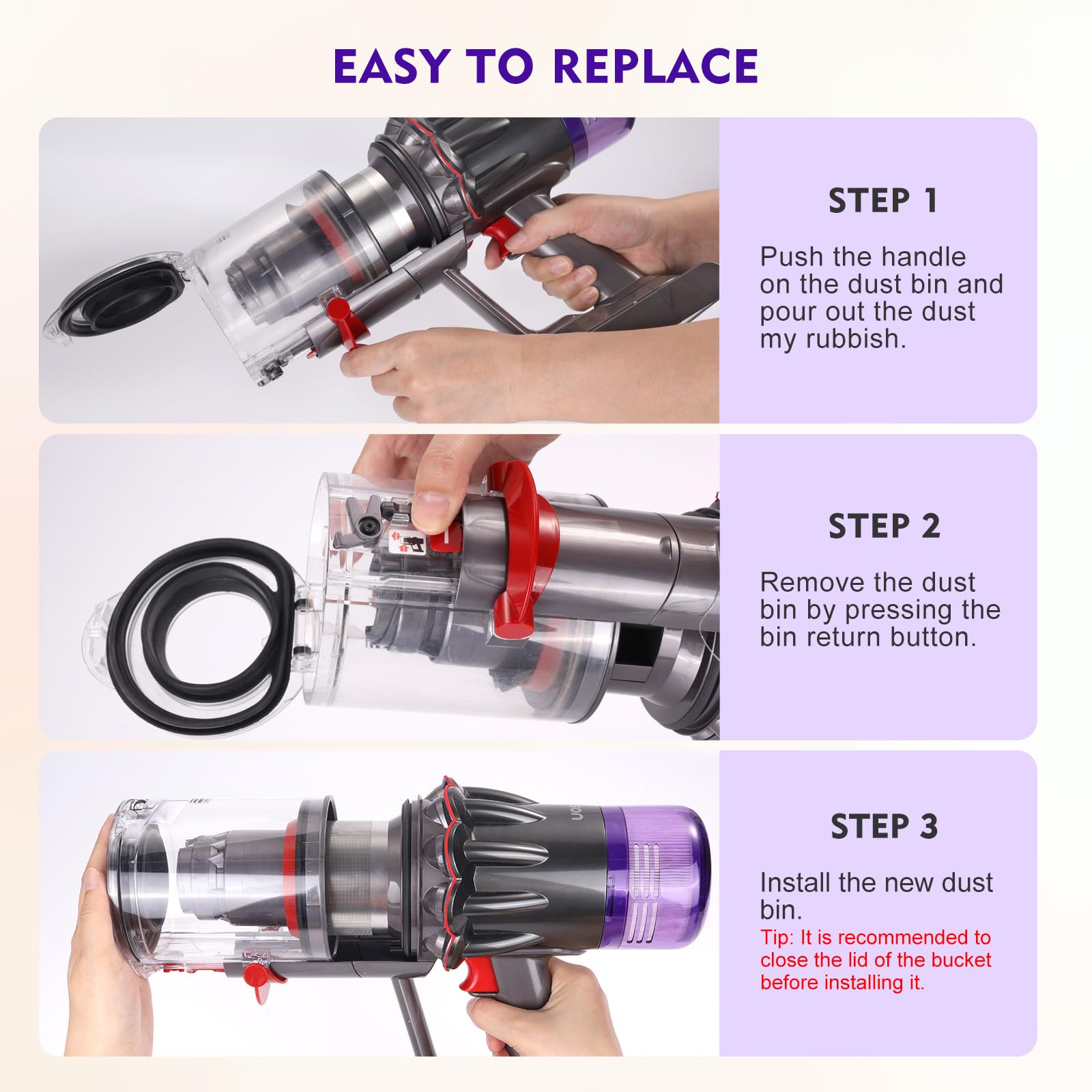 EASY TO REPLACE

STEP 1

Push the handle on the dust bin and pour out the dust my rubbish.

STEP 2

Remove the dust bin by pressing the bin return button.

STEP 3

Install the new dust bin.

Tip: It is recommended to close the lid of the bucket before installing it.