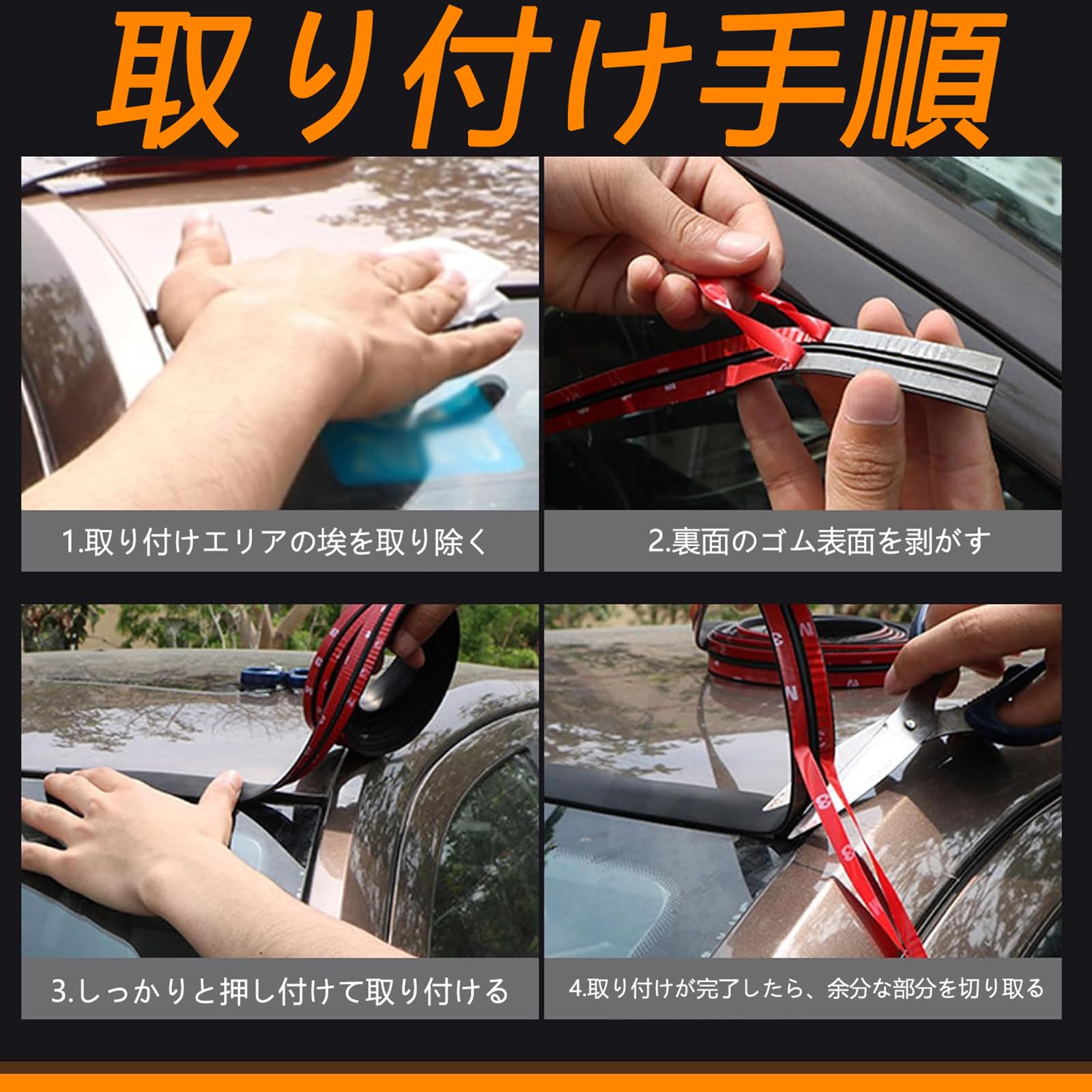 取り付け手順

1.取り付けエリアの埃を取り除く

2.裏面のゴム表面を剥がす

3.しっかりと押し付けて取り付ける

4.取り付けが完了したら、余分な部分を切り取る