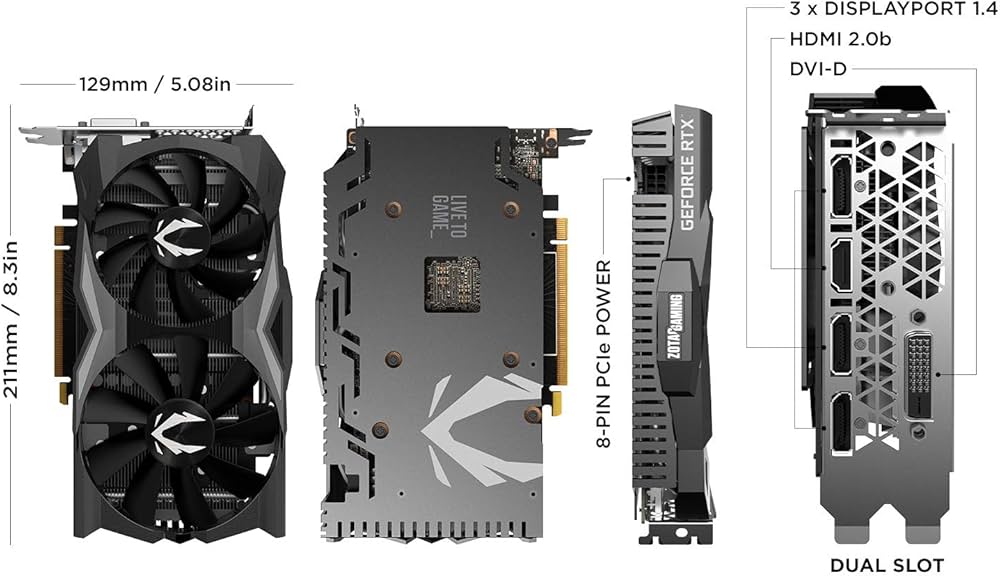 129mm / 5.08in

211mm / 8.3in

LIVE TO GAME_

8-PIN PCIe POWER

GEFORCE RTX

ZOTAC GAMING

3 x DISPLAYPORT 1.4

HDMI 2.0b

DVI-D

DUAL SLOT