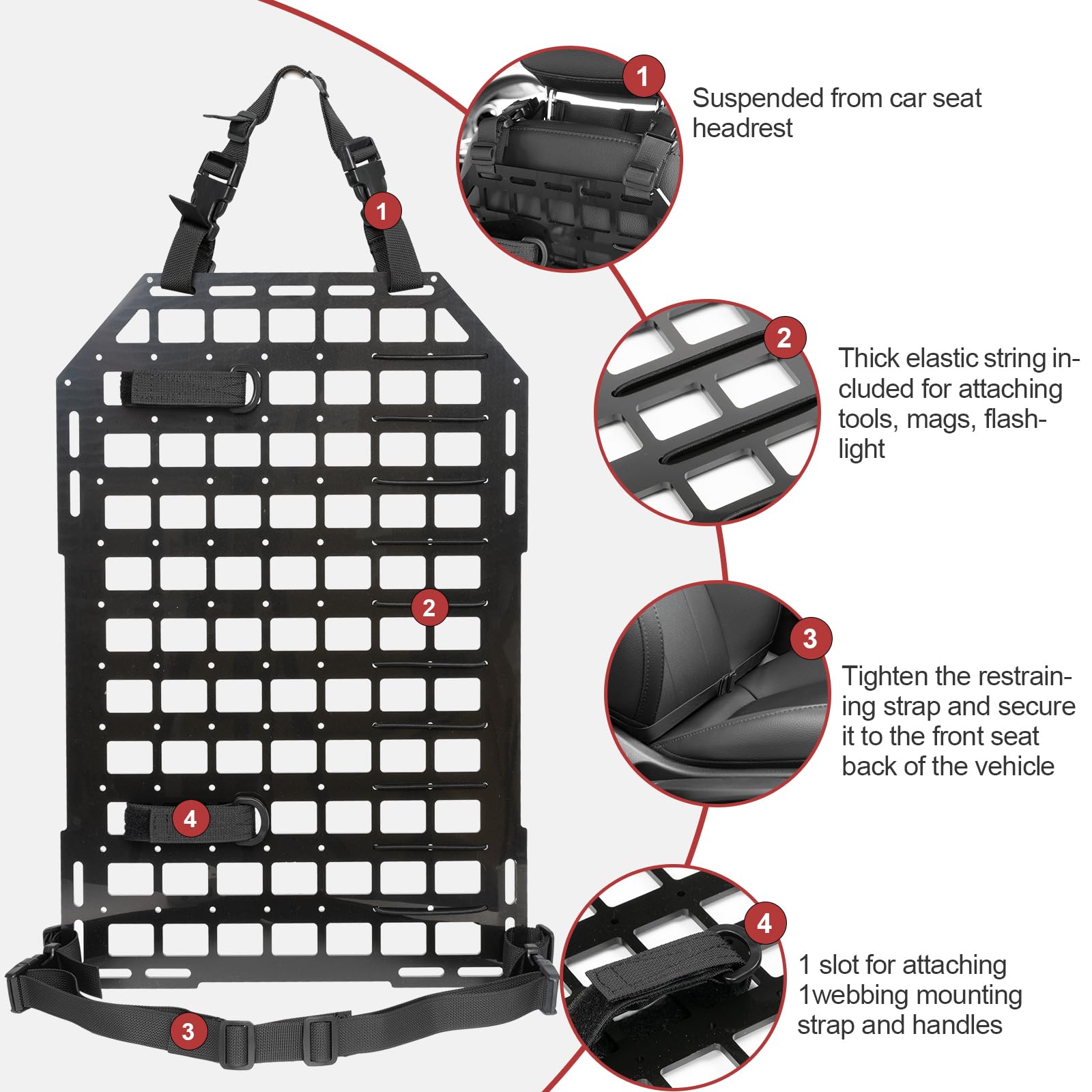 1

2

4

3

1

Suspended from car seat headrest

2

Thick elastic string included for attaching tools, mags, flashlight

3

Tighten the restraining strap and secure it to the front seat back of the vehicle

4

1 slot for attaching 1webbing mounting strap and handles