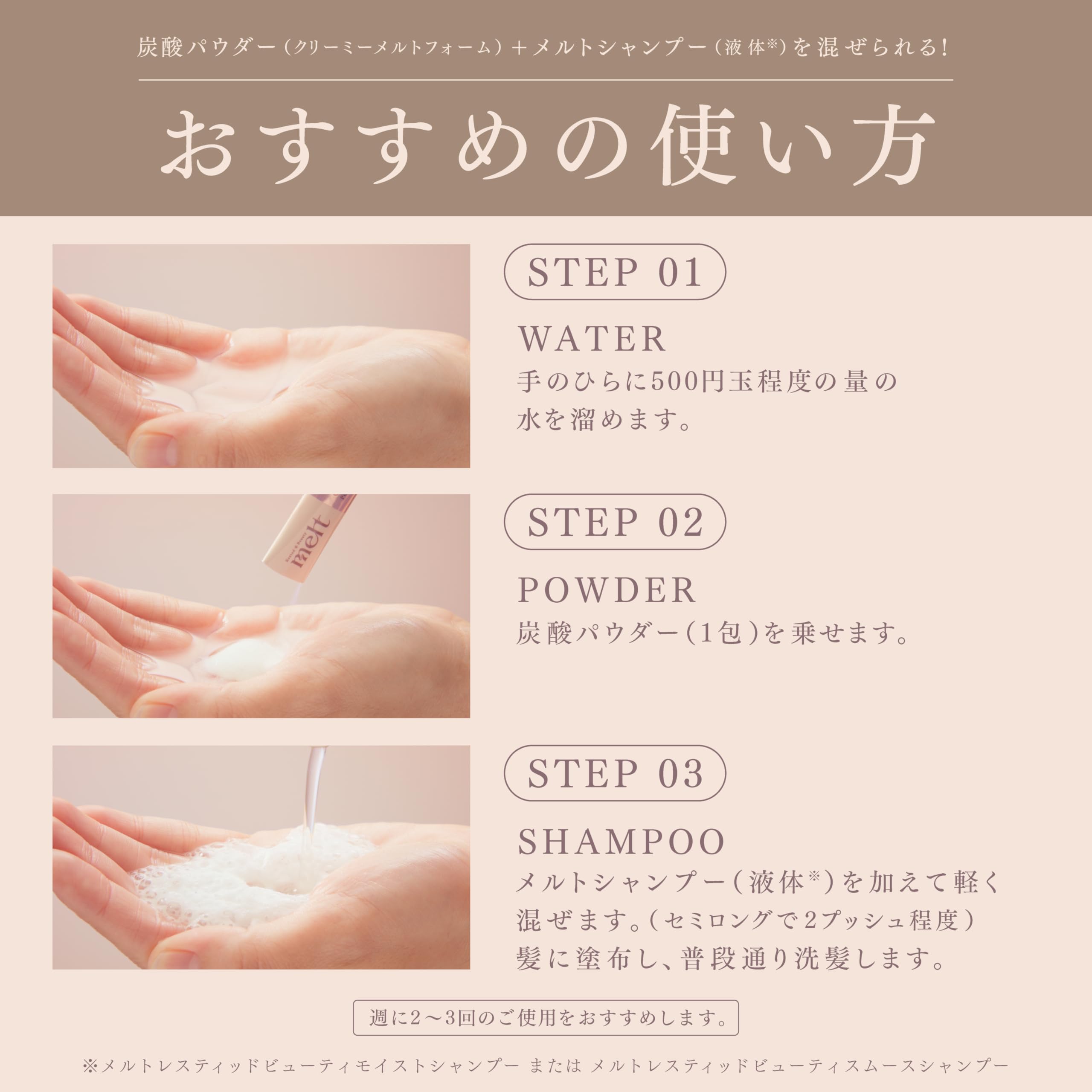 炭酸パウダー（クリーミーメルトフォーム）＋メルトシャンプー（液体※）を混ぜられる！

おすすめの使い方

STEP 01

WATER
手のひらに500円玉程度の量の水を溜めます。

melt

STEP 02

POWDER
炭酸パウダー（1包）を乗せます。

STEP 03

SHAMPOO
メルトシャンプー（液体※）を加えて軽く混ぜます。（セミロングで2プッシュ程度）髪に塗布し、普段通り洗髪します。

週に2〜3回のご使用をおすすめします。

※メルトレスティッドビューティモイストシャンプー または メルトレスティッドビューティスムースシャンプー