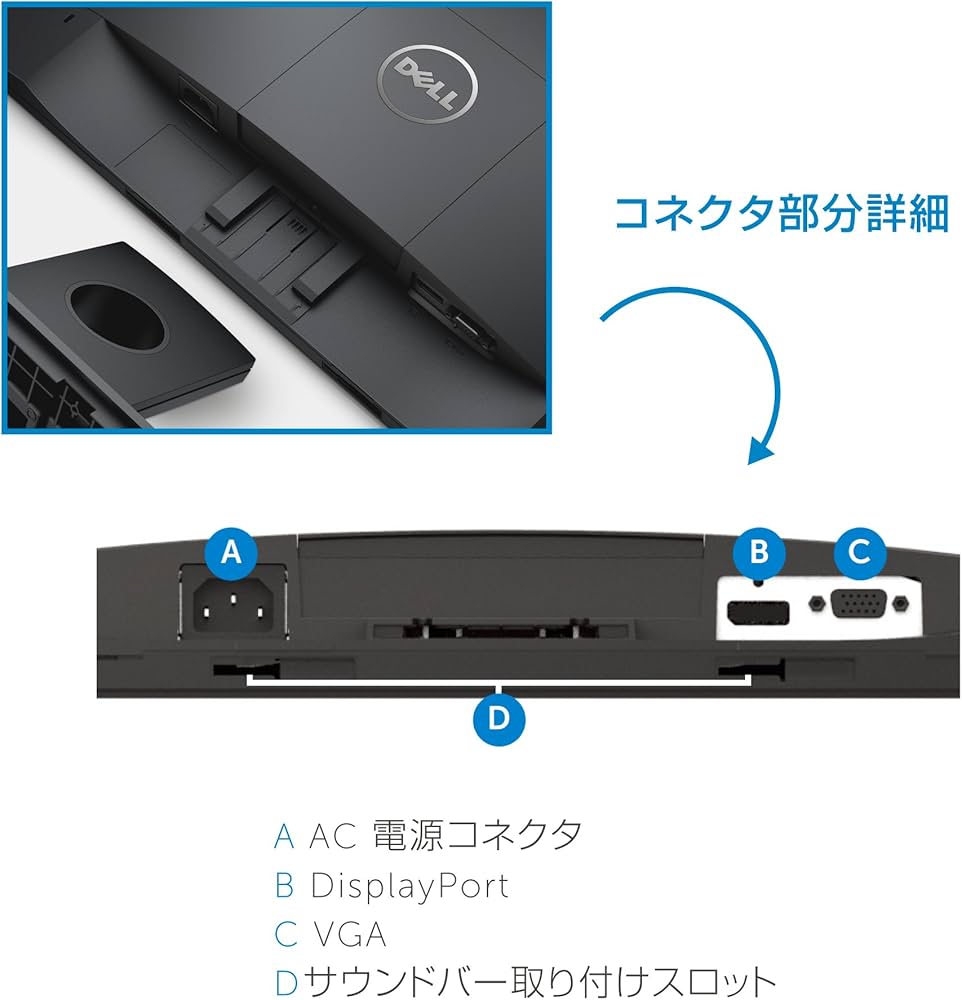 DELL

コネクタ部分詳細

A

B

C

D

A AC 電源コネクタ
B DisplayPort
C VGA
D サウンドバー取り付けスロット