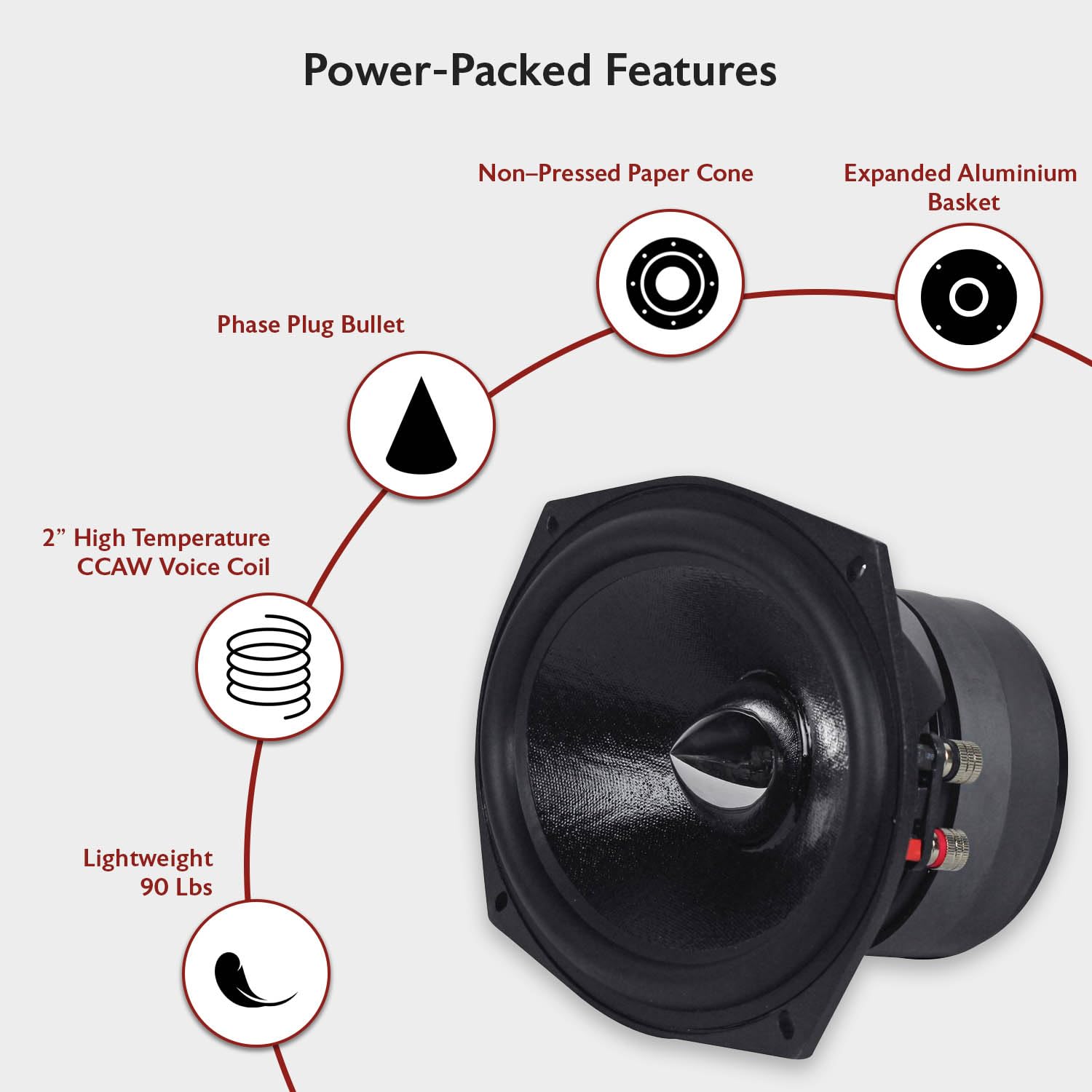 Power-Packed Features

Non–Pressed Paper Cone

Expanded Aluminium Basket

Phase Plug Bullet

2” High Temperature CCAW Voice Coil

Lightweight 90 Lbs