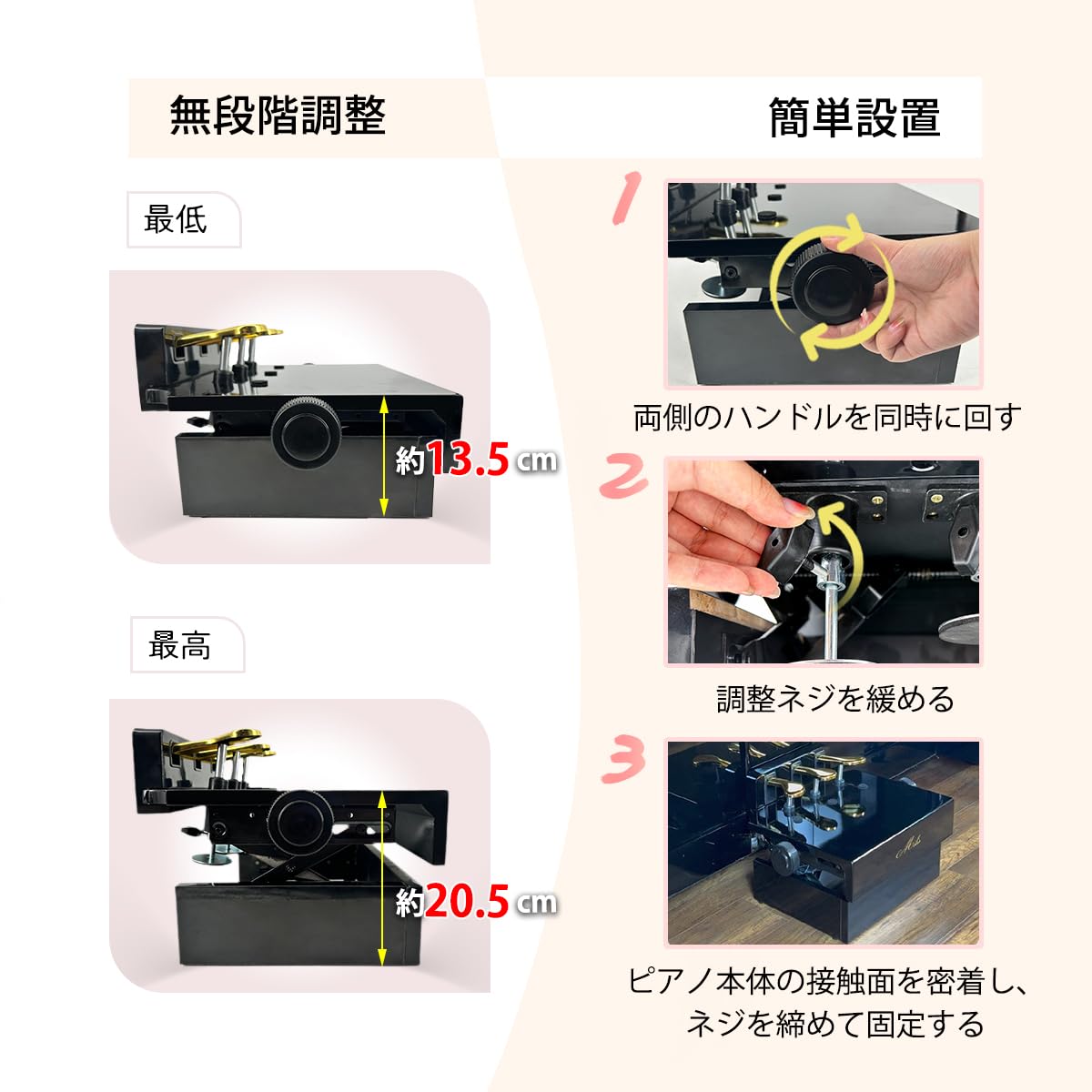 無段階調整

最低

約13.5 cm

最高

約20.5 cm

簡単設置

1

両側のハンドルを同時に回す

2

調整ネジを緩める

3

ピアノ本体の接触面を密着し、ネジを締めて固定する