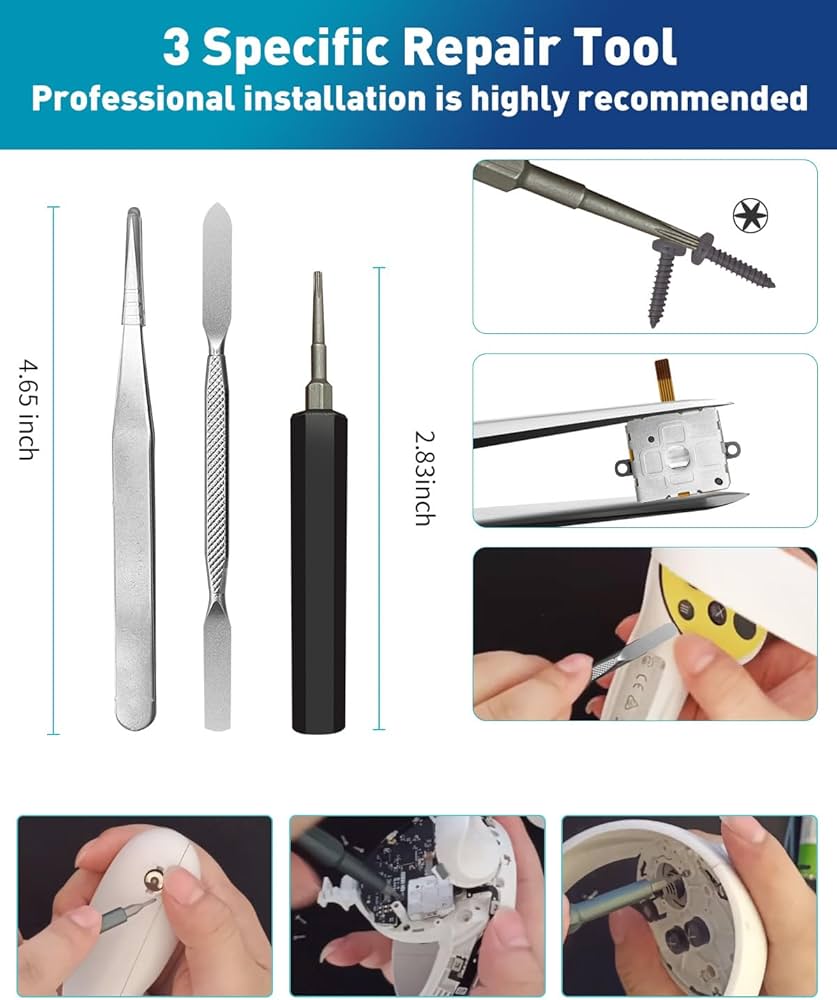 3 Specific Repair Tool
Professional installation is highly recommended

4.65 inch

2.83inch