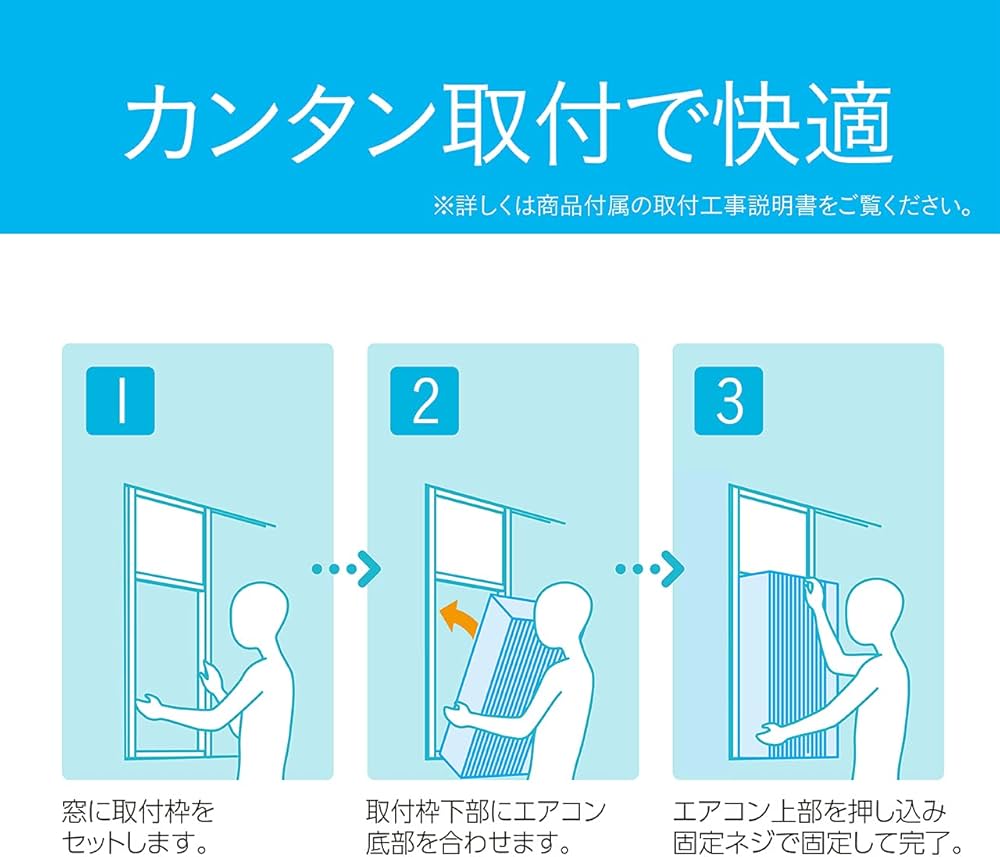 カンタン取付で快適

※詳しくは商品付属の取付工事説明書をご覧ください。

1

窓に取付枠をセットします。

2

取付枠下部にエアコン底部を合わせます。

3

エアコン上部を押し込み固定ネジで固定して完了。