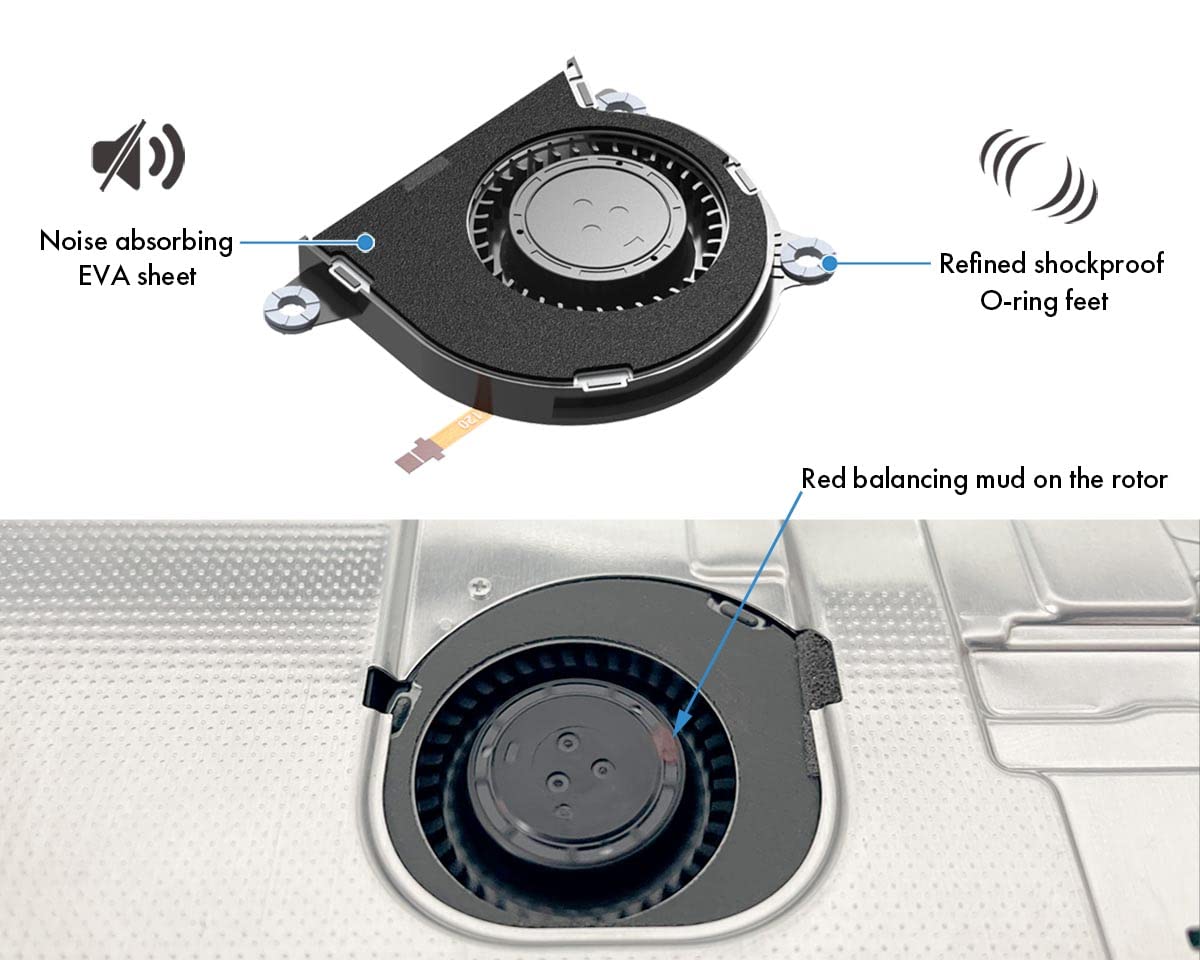 Noise absorbing EVA sheet

Refined shockproof O-ring feet

Red balancing mud on the rotor