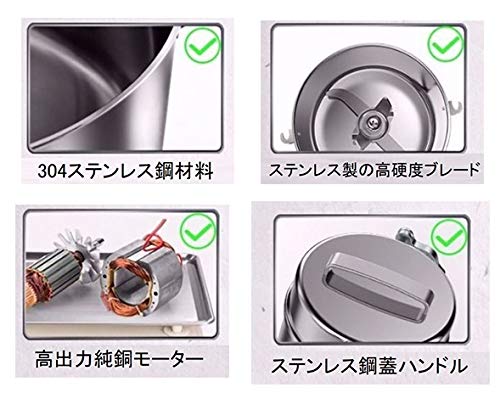 304ステンレス鋼材料

ステンレス製の高硬度ブレード

高出力純銅モーター

ステンレス鋼蓋ハンドル