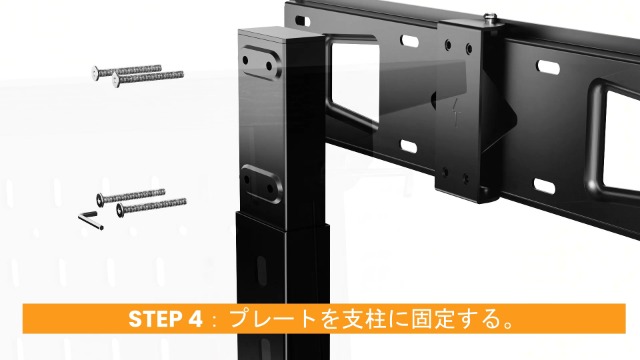 STEP 4：プレートを支柱に固定する。