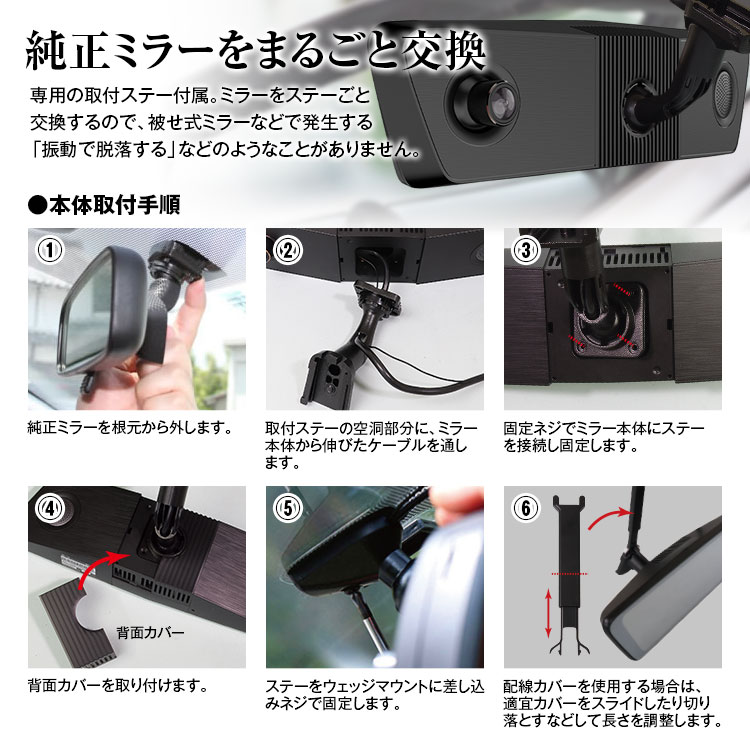 純正ミラーをまるごと交換

専用の取付ステー付属。ミラーをステーごと交換するので、被せ式ミラーなどで発生する「振動で脱落する」などのようなことがありません。

●本体取付手順

①
純正ミラーを根元から外します。

②
取付ステーの空洞部分に、ミラー本体から伸びたケーブルを通します。

③
固定ネジでミラー本体にステーを接続し固定します。

④
背面カバー
背面カバーを取り付けます。

⑤
ステーをウェッジマウントに差し込みネジで固定します。

⑥
配線カバーを使用する場合は、適宜カバーをスライドしたり切り落とすなどして長さを調整します。