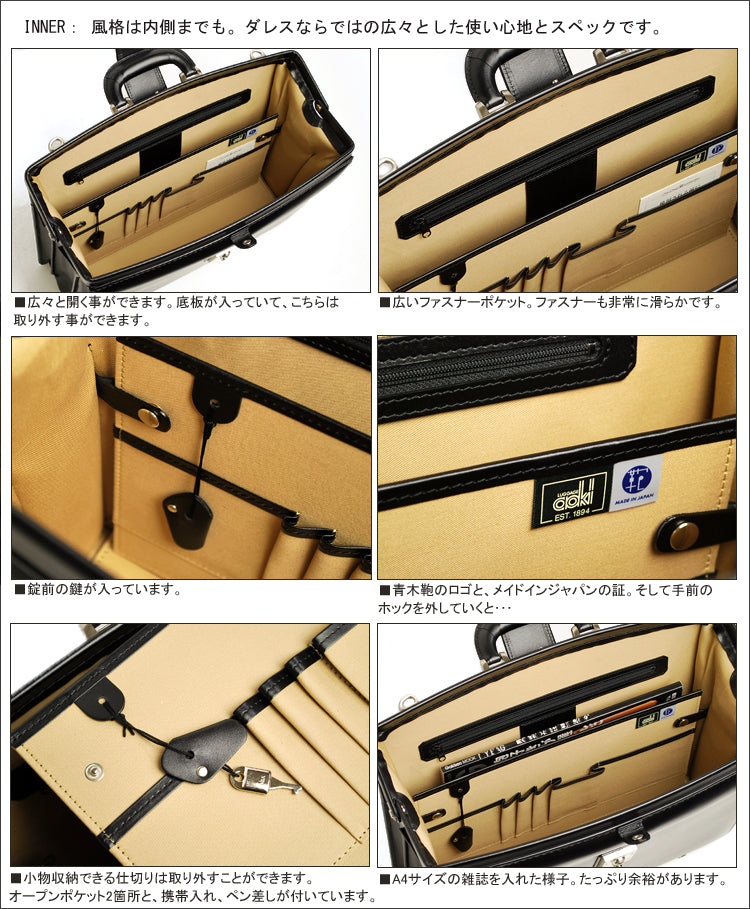 INNER： 風格は内側までも。ダレスならではの広々とした使い心地とスペックです。

■広々と開く事ができます。底板が入っていて、こちらは取り外す事ができます。

■広いファスナーポケット。ファスナーも非常に滑らかです。

■錠前の鍵が入っています。

LUGGAGE aoki EST. 1894

MADE IN JAPAN

■青木鞄のロゴと、メイドインジャパンの証。そして手前のホックを外していくと・・・

■小物収納できる仕切りは取り外すことができます。オープンポケット2箇所と、携帯入れ、ペン差しが付いています。

■A4サイズの雑誌を入れた様子。たっぷり余裕があります。