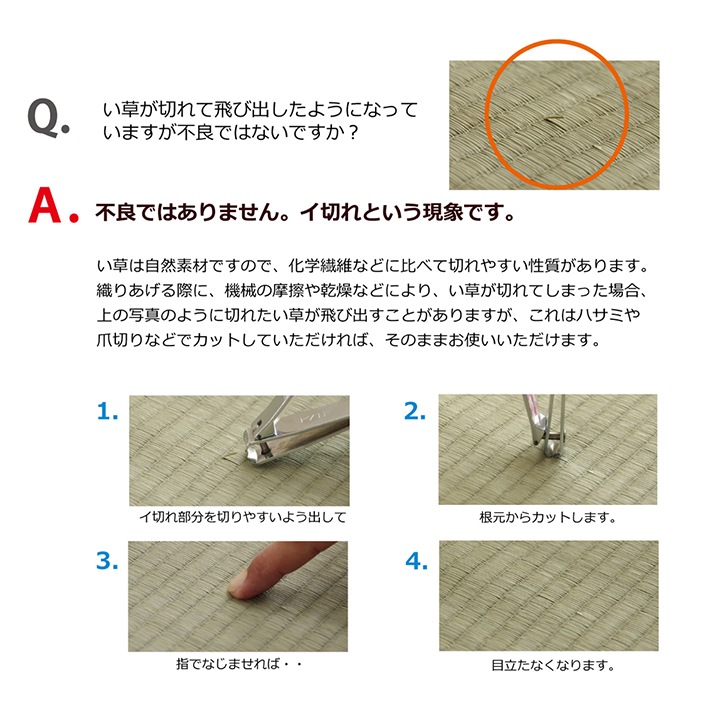 Q. い草が切れて飛び出したようになっていますが不良ではないですか？

A. 不良ではありません。イ切れという現象です。

い草は自然素材ですので、化学繊維などに比べて切れやすい性質があります。織りあげる際に、機械の摩擦や乾燥などにより、い草が切れてしまった場合、上の写真のように切れたい草が飛び出すことがありますが、これはハサミや爪切りなどでカットしていただければ、そのままお使いいただけます。

1.
イ切れ部分を切りやすいよう出して

2.
根元からカットします。

3.
指でなじませれば・・

4.
目立たなくなります。