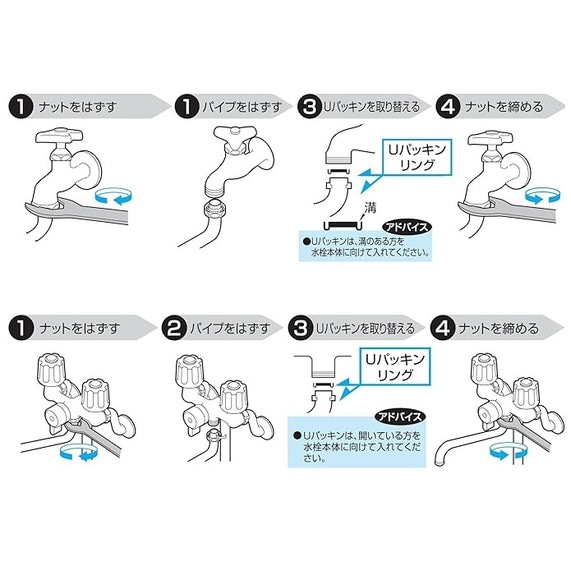 1 ナットをはずす

1 パイプをはずす

3 Uパッキンを取り替える

Uパッキン リング

溝

アドバイス
●Uパッキンは、溝のある方を水栓本体に向けて入れてください。

4 ナットを締める

1 ナットをはずす

2 パイプをはずす

3 Uパッキンを取り替える

Uパッキン リング

アドバイス
●Uパッキンは、開いている方を水栓本体に向けて入れてください。

4 ナットを締める