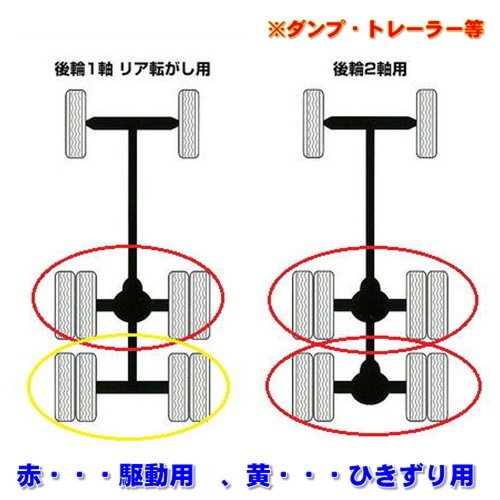 ※ダンプ・トレーラー等

後輪1軸 リア転がし用

後輪2軸用

赤・・・駆動用　、黄・・・ひきずり用