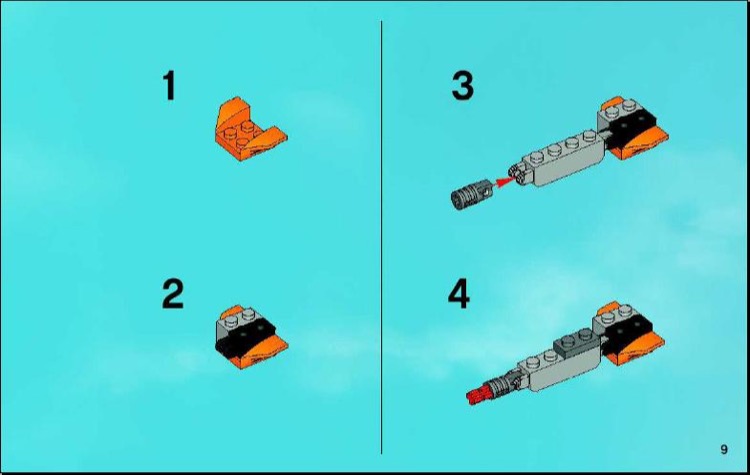 1

2

3

4

9