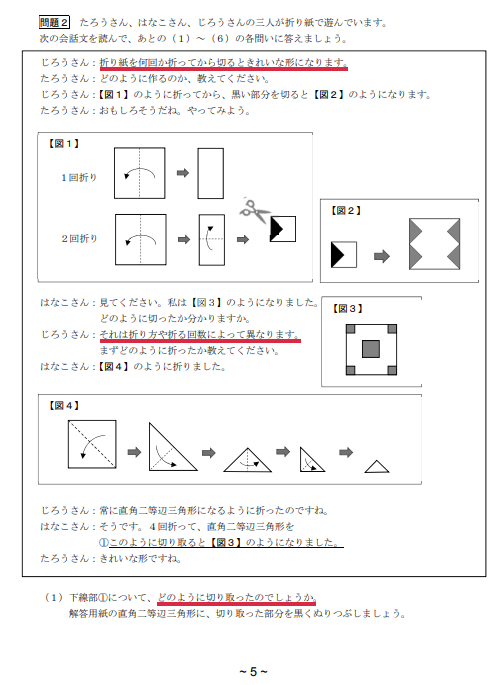 問題２　たろうさん、はなこさん、じろうさんの三人が折り紙で遊んでいます。
次の会話文を読んで、あとの（１）～（６）の各問いに答えましょう。

じろうさん：折り紙を何回か折ってから切るときれいな形になります。
たろうさん：どのように作るのか、教えてください。
じろうさん：【図１】のように折ってから、黒い部分を切ると【図２】のようになります。
たろうさん：おもしろそうだね。やってみよう。

【図１】
１回折り
２回折り

【図２】

はなこさん：見てください。私は【図３】のようになりました。どのように切ったか分かりますか。
じろうさん：それは折り方や折る回数によって異なります。まずどのように折ったか教えてください。
はなこさん：【図４】のように折りました。

【図３】

【図４】

じろうさん：常に直角二等辺三角形になるように折ったのですね。
はなこさん：そうです。４回折って、直角二等辺三角形を①このように切り取ると【図３】のようになりました。
たろうさん：きれいな形ですね。

（１）下線部①について、どのように切り取ったのでしょうか。
解答用紙の直角二等辺三角形に、切り取った部分を黒くぬりつぶしましょう。

～５～