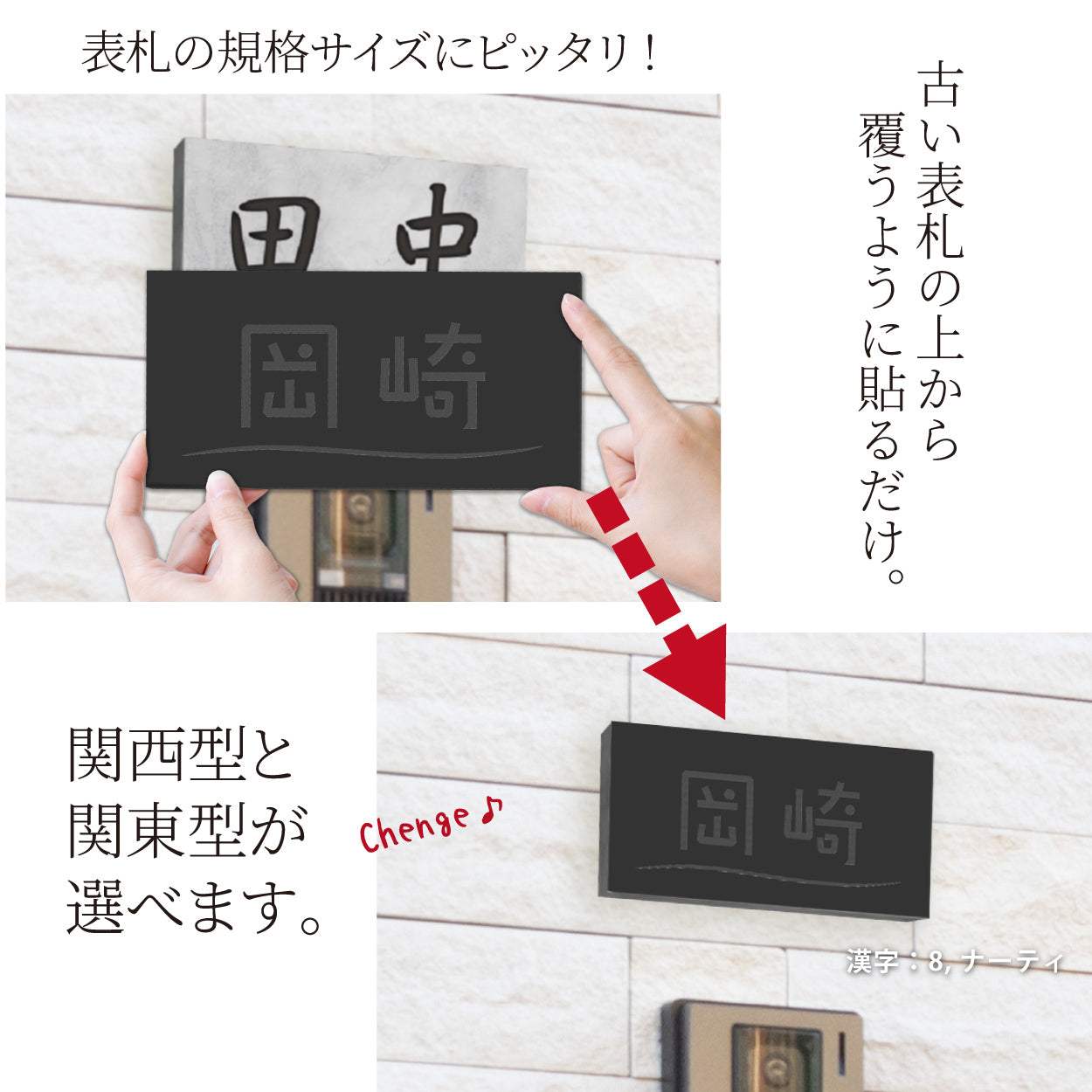 表札の規格サイズにピッタリ！

田中

岡崎

古い表札の上から覆うように貼るだけ。

関西型と関東型が選べます。

Chenge ♪

岡崎

漢字：8, ナーティ