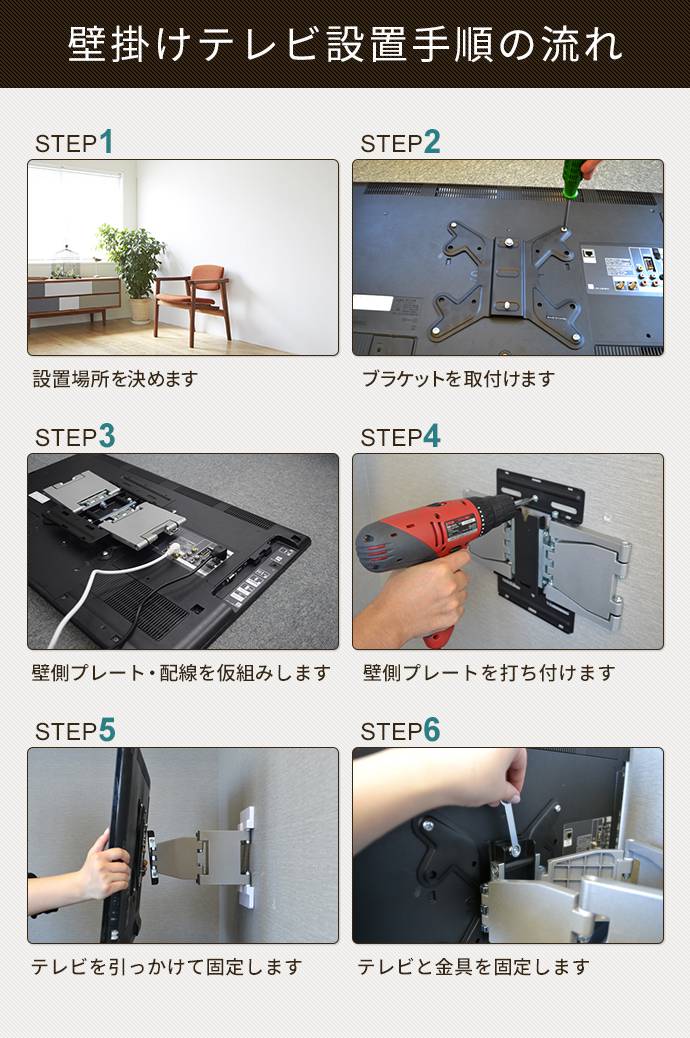 壁掛けテレビ設置手順の流れ

STEP1

設置場所を決めます

STEP2

ブラケットを取付けます

STEP3

壁側プレート・配線を仮組みします

STEP4

壁側プレートを打ち付けます

STEP5

テレビを引っかけて固定します

STEP6

テレビと金具を固定します