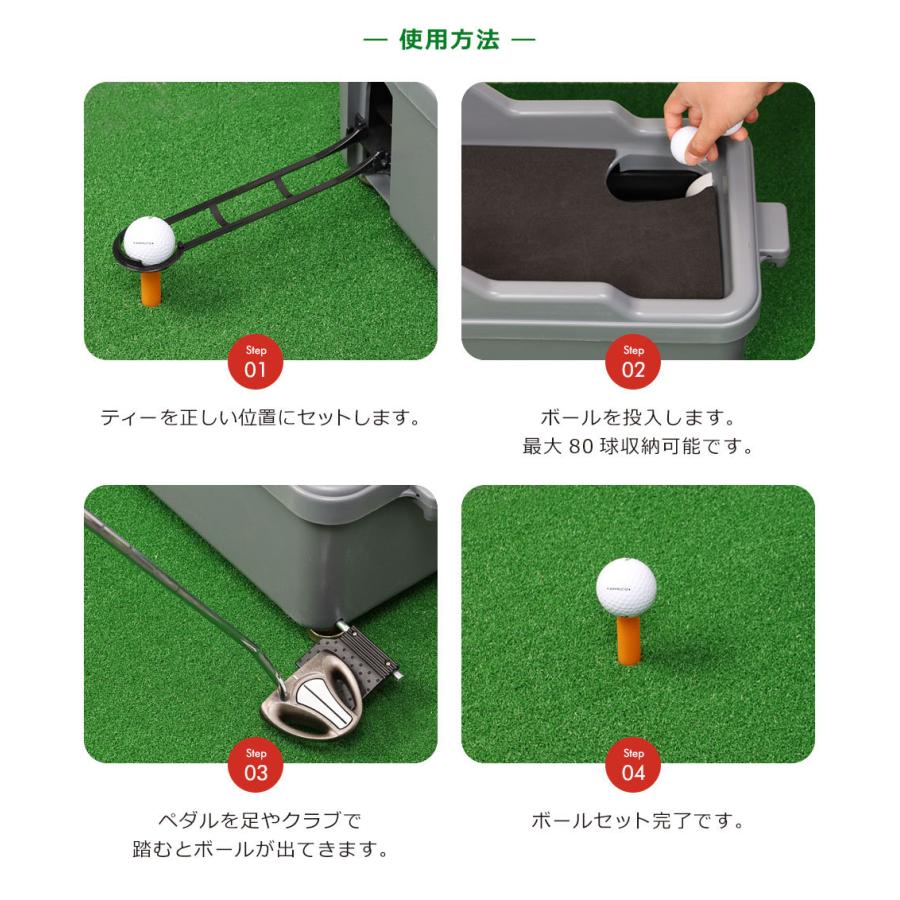 — 使用方法 —

Step 01

ティーを正しい位置にセットします。

Step 02

ボールを投入します。
最大 80 球収納可能です。

Step 03

ペダルを足やクラブで
踏むとボールが出てきます。

Step 04

ボールセット完了です。