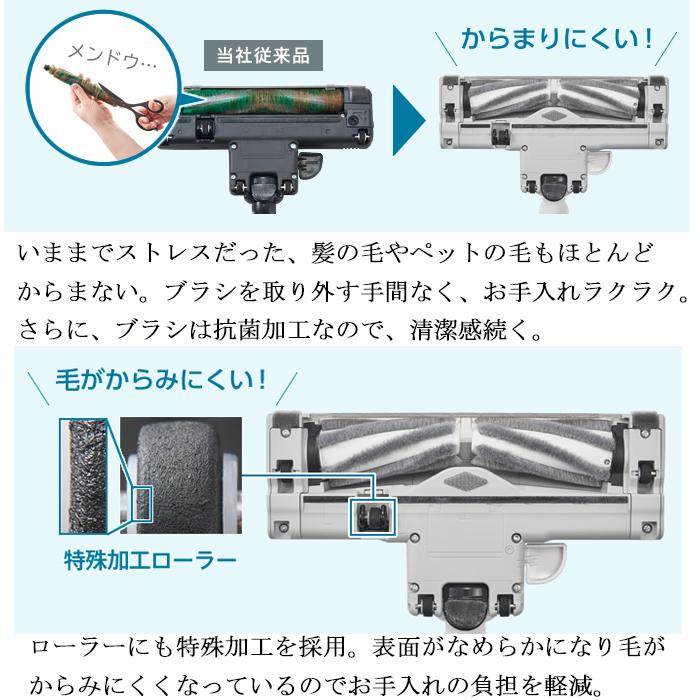 メンドウ…

当社従来品

からまりにくい！

いままでストレスだった、髪の毛やペットの毛もほとんどからまない。ブラシを取り外す手間なく、お手入れラクラク。さらに、ブラシは抗菌加工なので、清潔感続く。

毛がからみにくい！

特殊加工ローラー

ローラーにも特殊加工を採用。表面がなめらかになり毛がからみにくくなっているのでお手入れの負担を軽減。