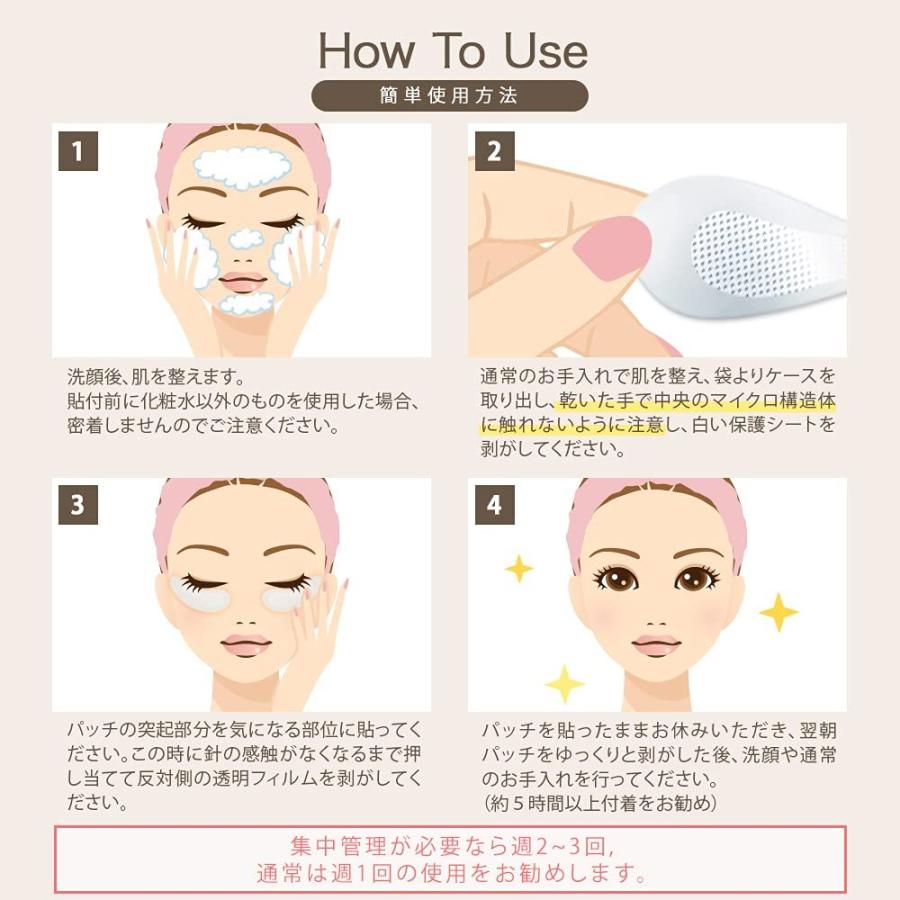 How To Use

簡単使用方法

1

洗顔後、肌を整えます。
貼付前に化粧水以外のものを使用した場合、密着しませんのでご注意ください。

2

通常のお手入れで肌を整え、袋よりケースを取り出し、乾いた手で中央のマイクロ構造体に触れないように注意し、白い保護シートを剥がしてください。

3

パッチの突起部分を気になる部位に貼ってください。この時に針の感触がなくなるまで押し当てて反対側の透明フィルムを剥がしてください。

4

パッチを貼ったままお休みいただき、翌朝パッチをゆっくりと剥がした後、洗顔や通常のお手入れを行ってください。
(約5時間以上付着をお勧め)

集中管理が必要なら週2~3回,
通常は週1回の使用をお勧めします。