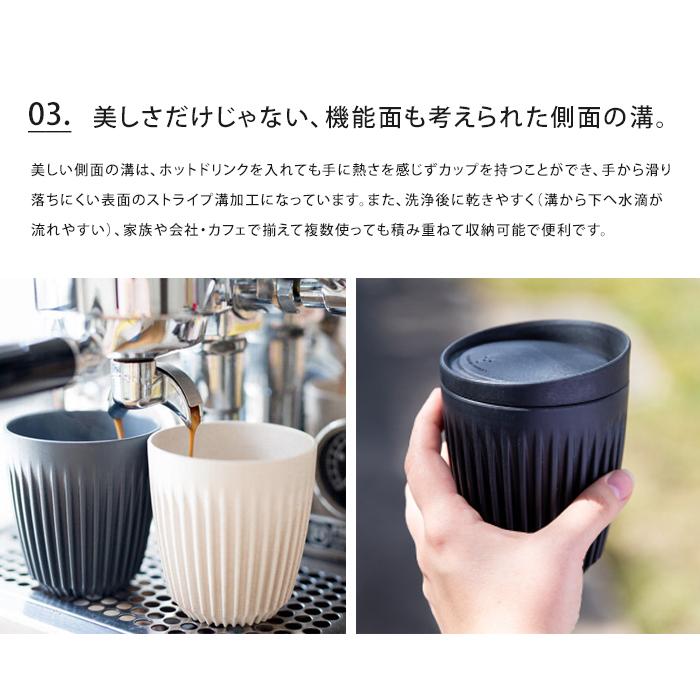 03. 美しさだけじゃない、機能面も考えられた側面の溝。

美しい側面の溝は、ホットドリンクを入れても手に熱さを感じずカップを持つことができ、手から滑り落ちにくい表面のストライプ溝加工になっています。また、洗浄後に乾きやすく（溝から下へ水滴が流れやすい）、家族や会社・カフェで揃えて複数使っても積み重ねて収納可能で便利です。