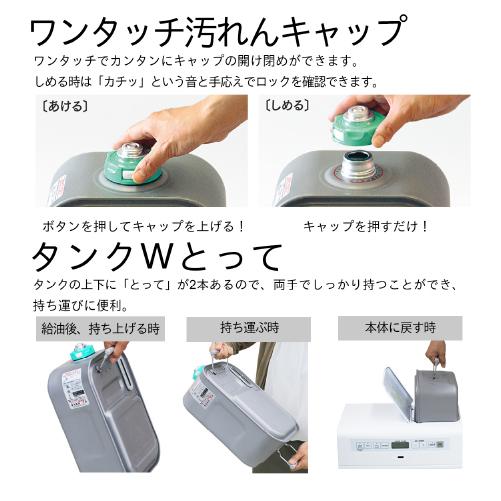 ワンタッチ汚れんキャップ

ワンタッチでカンタンにキャップの開け閉めができます。
しめる時は「カチッ」という音と手応えでロックを確認できます。

〔あける〕

〔しめる〕

ボタンを押してキャップを上げる！

キャップを押すだけ！

タンクWとって

タンクの上下に「とって」が2本あるので、両手でしっかり持つことができ、持ち運びに便利。

給油後、持ち上げる時

持ち運ぶ時

本体に戻す時