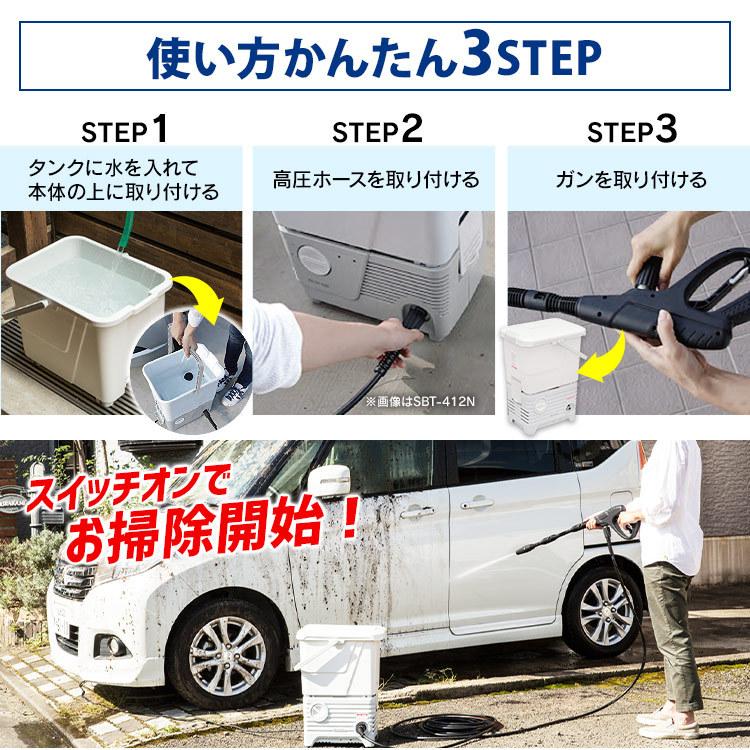 使い方かんたん3STEP

STEP1

タンクに水を入れて本体の上に取り付ける

STEP2

高圧ホースを取り付ける

※画像はSBT-412N

STEP3

ガンを取り付ける

スイッチオンでお掃除開始！