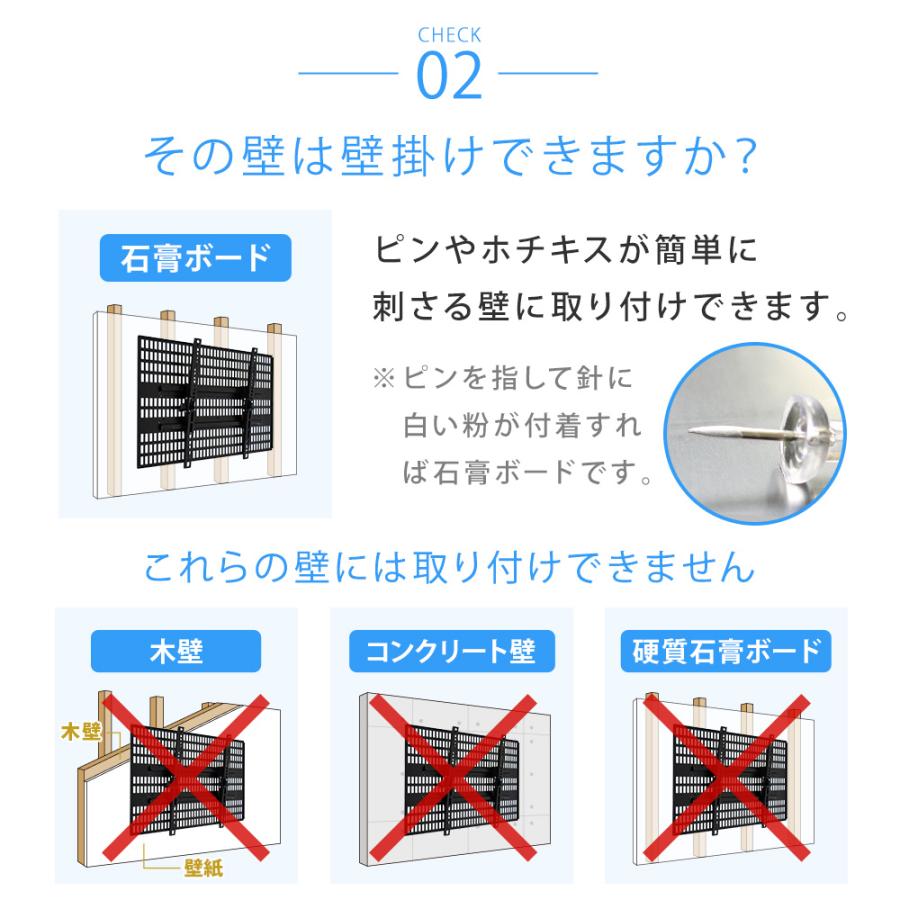 CHECK
02
その壁は壁掛けできますか?

石膏ボード

ピンやホチキスが簡単に刺さる壁に取り付けできます。

※ピンを指して針に白い粉が付着すれば石膏ボードです。

これらの壁には取り付けできません

木壁

木壁

壁紙

コンクリート壁

硬質石膏ボード