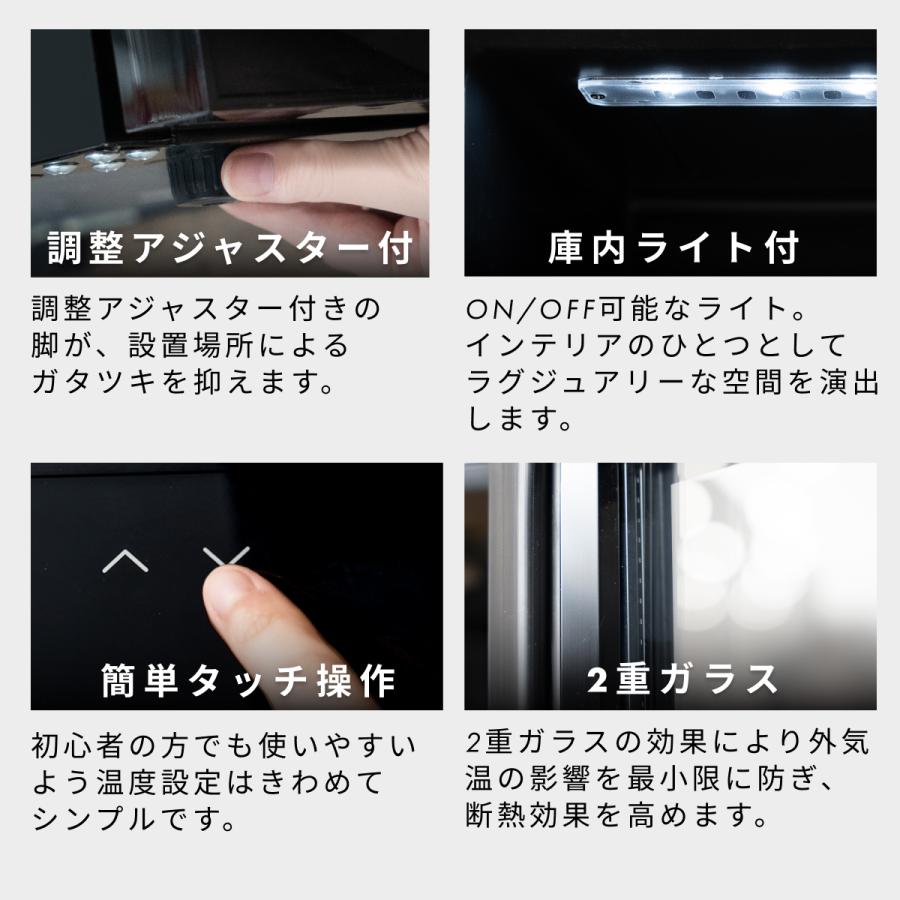 調整アジャスター付

調整アジャスター付きの脚が、設置場所によるガタツキを抑えます。

庫内ライト付

ON/OFF可能なライト。インテリアのひとつとしてラグジュアリーな空間を演出します。

簡単タッチ操作

初心者の方でも使いやすいよう温度設定はきわめてシンプルです。

2重ガラス

2重ガラスの効果により外気温の影響を最小限に防ぎ、断熱効果を高めます。