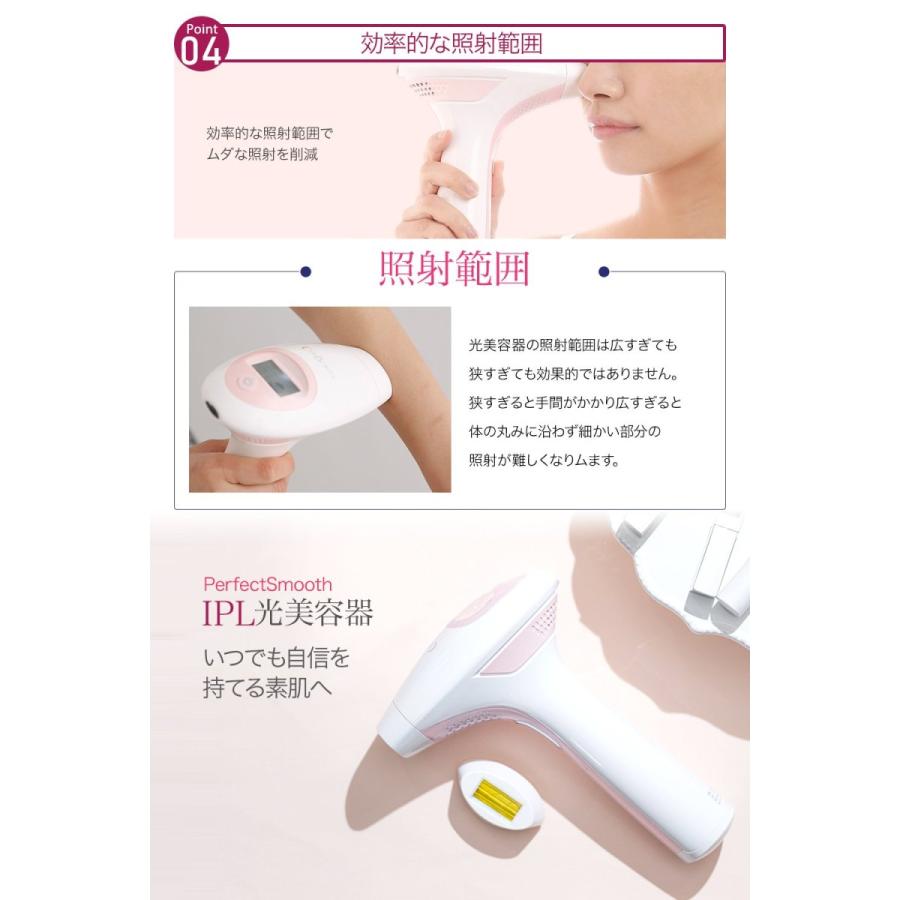 Point 04

効率的な照射範囲

効率的な照射範囲でムダな照射を削減

照射範囲

光美容器の照射範囲は広すぎても狭すぎても効果的ではありません。狭すぎると手間がかかり広すぎると体の丸みに沿わず細かい部分の照射が難しくなりムます。

PerfectSmooth
IPL光美容器
いつでも自信を持てる素肌へ