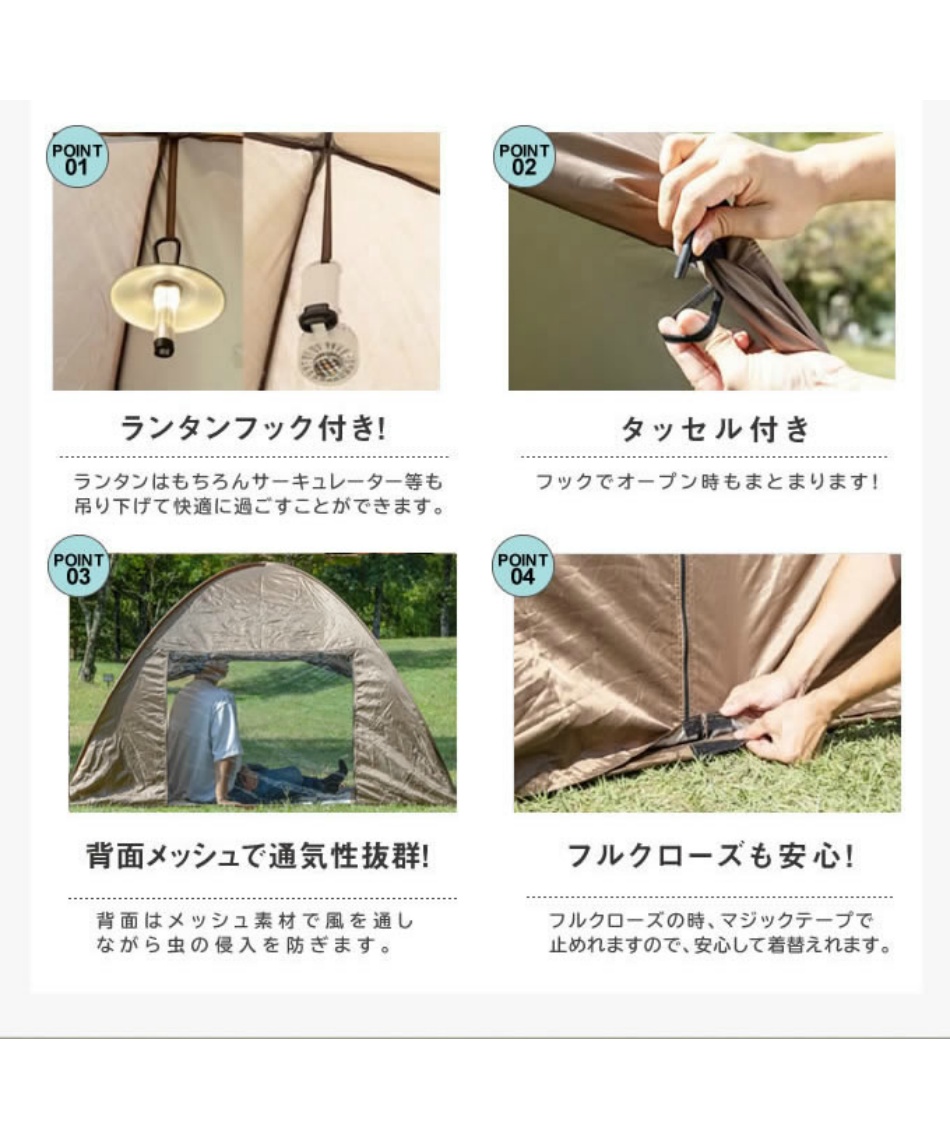 POINT 01

ランタンフック付き!

ランタンはもちろんサーキュレーター等も吊り下げて快適に過ごすことができます。

POINT 02

タッセル付き

フックでオープン時もまとまります!

POINT 03

背面メッシュで通気性抜群!

背面はメッシュ素材で風を通しながら虫の侵入を防ぎます。

POINT 04

フルクローズも安心!

フルクローズの時、マジックテープで止めれますので、安心して着替えれます。