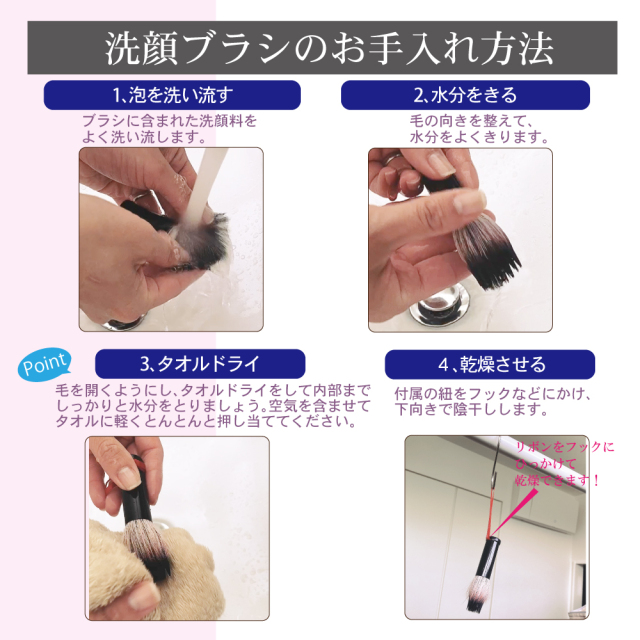 洗顔ブラシのお手入れ方法

1､泡を洗い流す
ブラシに含まれた洗顔料をよく洗い流します。

2､水分をきる
毛の向きを整えて、水分をよくきります。

Point
3､タオルドライ
毛を開くようにし､タオルドライをして内部までしっかりと水分をとりましょう。空気を含ませてタオルに軽くとんとんと押し当ててください。

4､乾燥させる
付属の紐をフックなどにかけ、下向きで陰干しします。

リボンをフックにひっかけて乾燥できます！