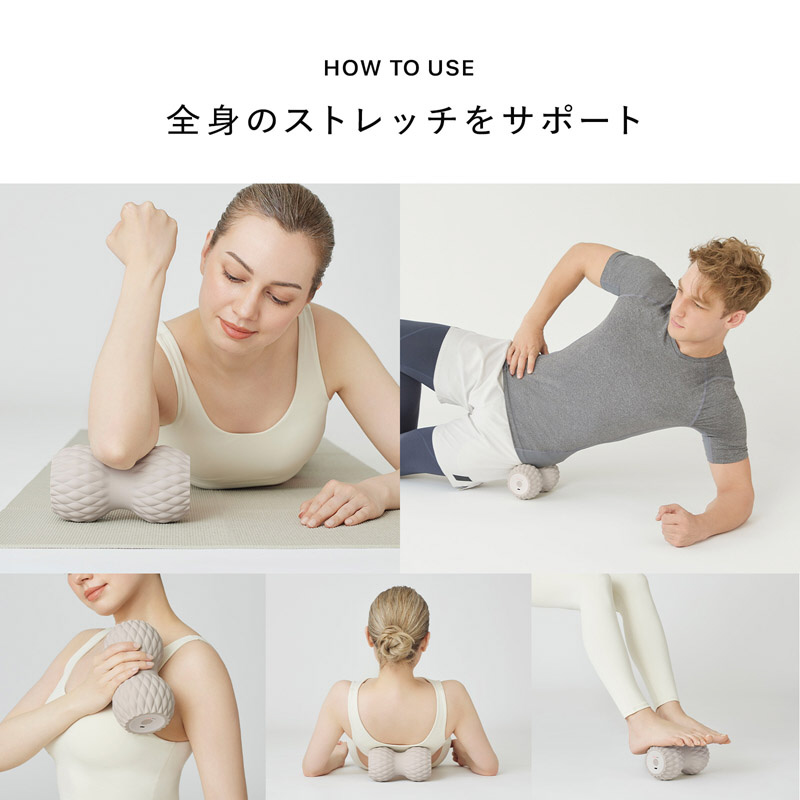 HOW TO USE

全身のストレッチをサポート