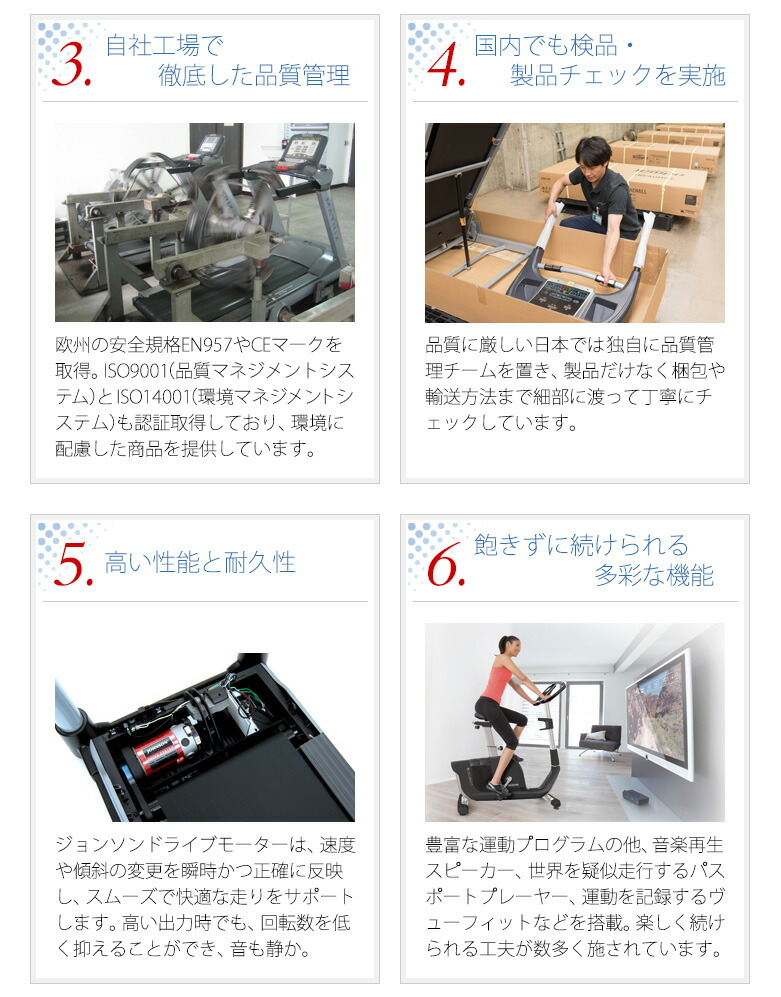 3. 自社工場で
徹底した品質管理

欧州の安全規格EN957やCEマークを取得。ISO9001(品質マネジメントシステム)とISO14001(環境マネジメントシステム)も認証取得しており、環境に配慮した商品を提供しています。

4. 国内でも検品・
製品チェックを実施

品質に厳しい日本では独自に品質管理チームを置き、製品だけなく梱包や輸送方法まで細部に渡って丁寧にチェックしています。

5. 高い性能と耐久性

ジョンソンドライブモーターは、速度や傾斜の変更を瞬時かつ正確に反映し、スムーズで快適な走りをサポートします。高い出力時でも、回転数を低く抑えることができ、音も静か。

6. 飽きずに続けられる
多彩な機能

豊富な運動プログラムの他、音楽再生スピーカー、世界を疑似走行するパスポートプレーヤー、運動を記録するヴューフィットなどを搭載。楽しく続けられる工夫が数多く施されています。