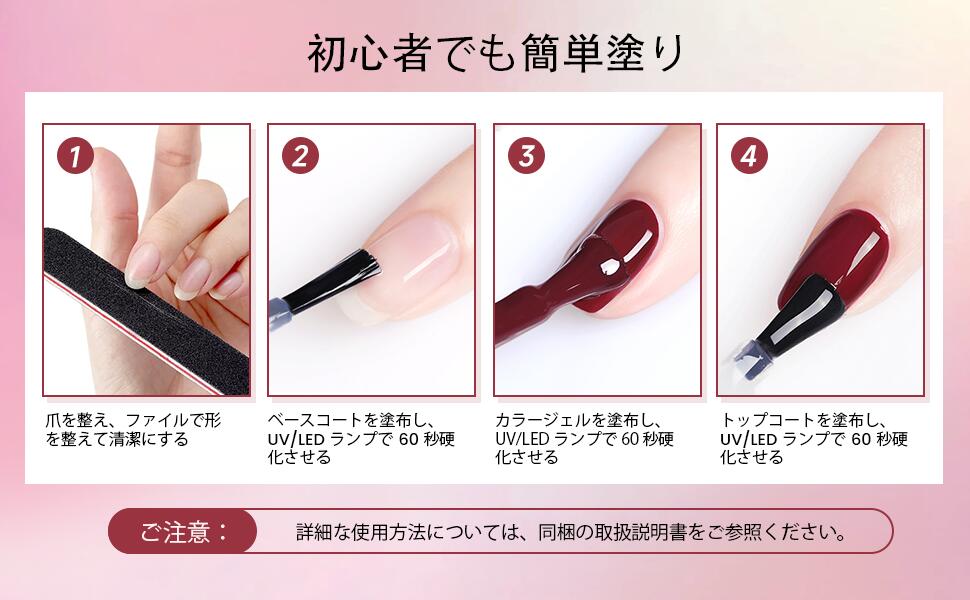 初心者でも簡単塗り

1

爪を整え、ファイルで形を整えて清潔にする

2

ベースコートを塗布し、UV/LED ランプで 60 秒硬化させる

3

カラージェルを塗布し、UV/LED ランプで 60 秒硬化させる

4

トップコートを塗布し、UV/LED ランプで 60 秒硬化させる

ご注意：

詳細な使用方法については、同梱の取扱説明書をご参照ください。