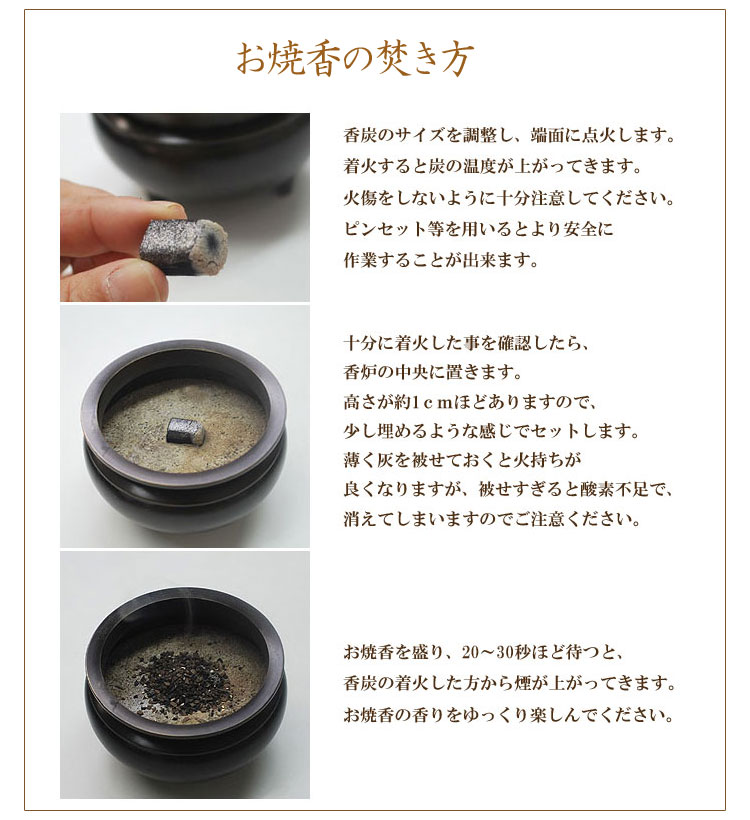 お焼香の焚き方

香炭のサイズを調整し、端面に点火します。
着火すると炭の温度が上がってきます。
火傷をしないように十分注意してください。
ピンセット等を用いるとより安全に
作業することが出来ます。

十分に着火した事を確認したら、
香炉の中央に置きます。
高さが約1ｃｍほどありますので、
少し埋めるような感じでセットします。
薄く灰を被せておくと火持ちが
良くなりますが、被せすぎると酸素不足で、
消えてしまいますのでご注意ください。

お焼香を盛り、20～30秒ほど待つと、
香炭の着火した方から煙が上がってきます。
お焼香の香りをゆっくり楽しんでください。