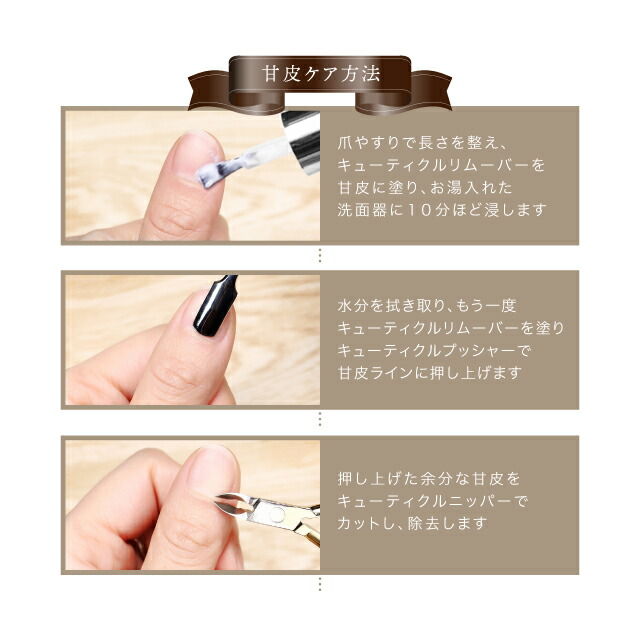 甘皮ケア方法

爪やすりで長さを整え、キューティクルリムーバーを甘皮に塗り、お湯入れた洗面器に10分ほど浸します

水分を拭き取り、もう一度キューティクルリムーバーを塗りキューティクルプッシャーで甘皮ラインに押し上げます

押し上げた余分な甘皮をキューティクルニッパーでカットし、除去します