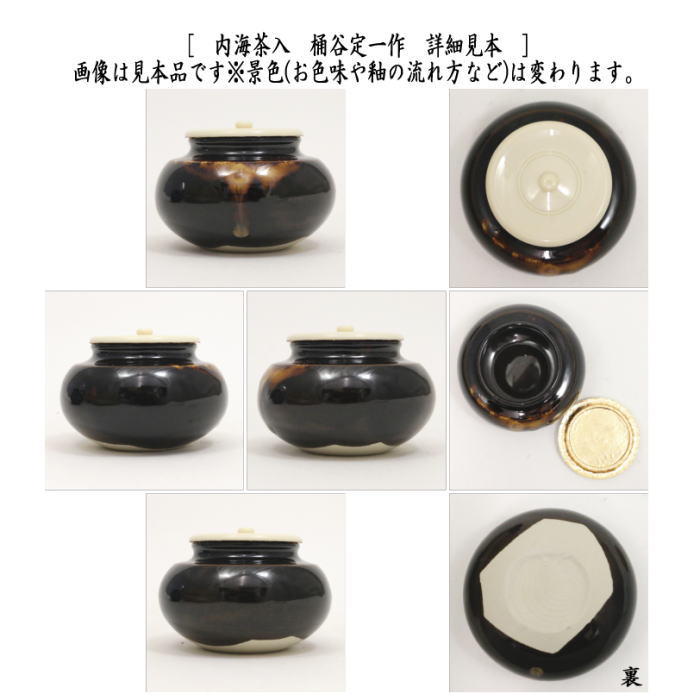 [ 内海茶入 桶谷定一作 詳細見本 ]
画像は見本品です※景色(お色味や釉の流れ方など)は変わります。

裏