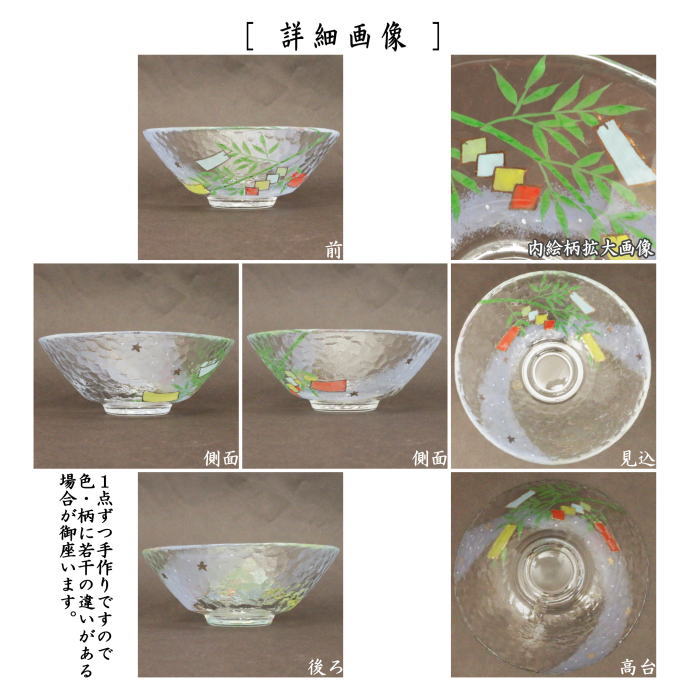 [ 詳細画像 ]

前

内絵柄拡大画像

側面

側面

見込

1点ずつ手作りですので色・柄に若干の違いがある場合が御座います。

後ろ

高台