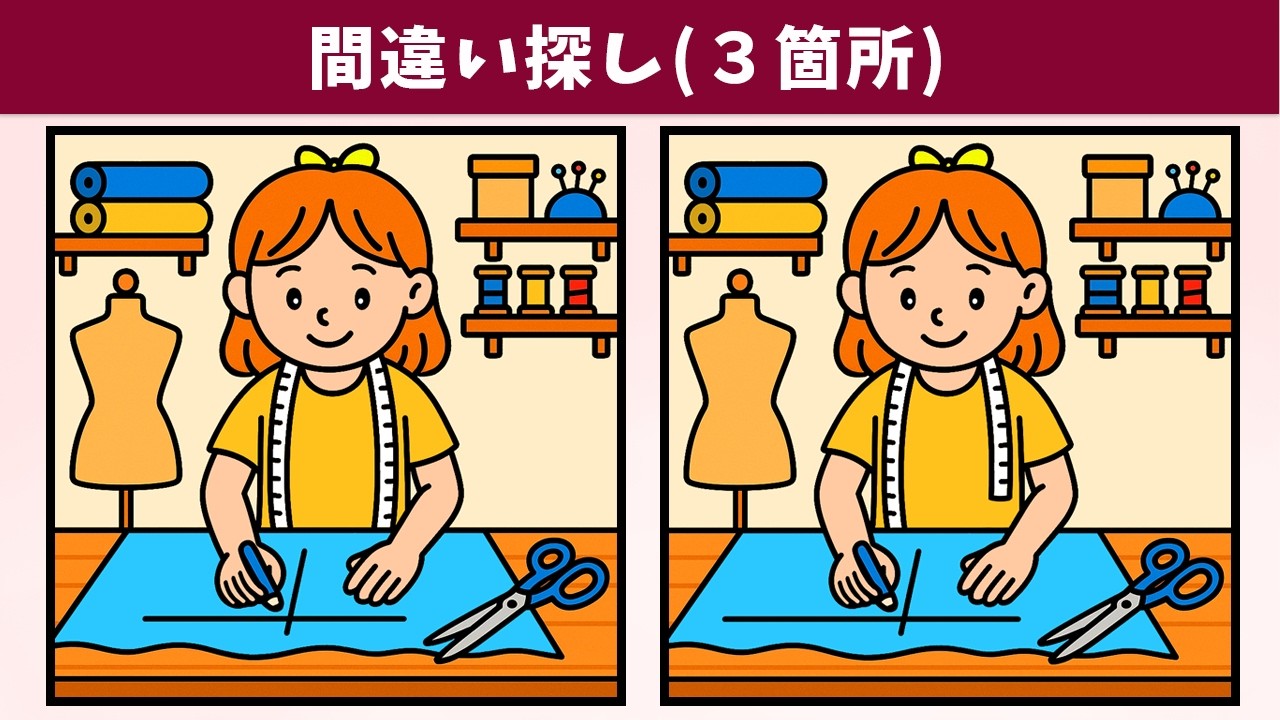 間違い探し(３箇所)