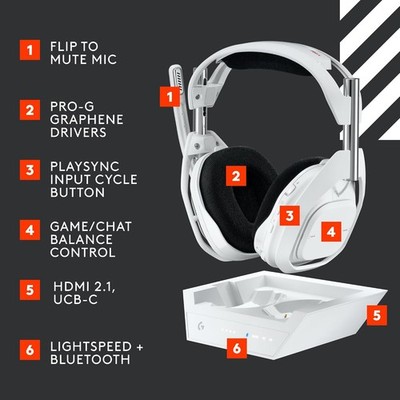 1 FLIP TO MUTE MIC

2 PRO-G GRAPHENE DRIVERS

3 PLAYSYNC INPUT CYCLE BUTTON

4 GAME/CHAT BALANCE CONTROL

5 HDMI 2.1, UCB-C

6 LIGHTSPEED + BLUETOOTH

1

2

3

4

5

6