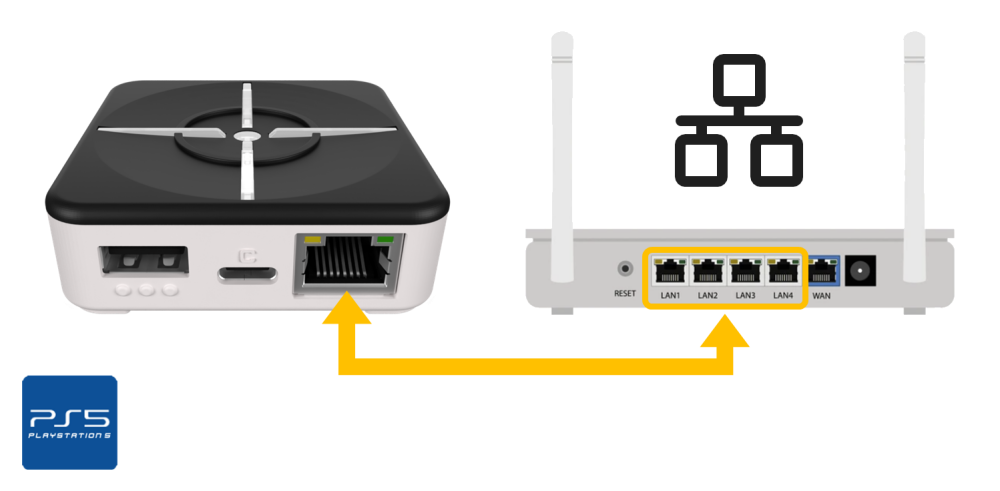 RESET
LAN1
LAN2
LAN3
LAN4
WAN
PS5
PLAYSTATION 5