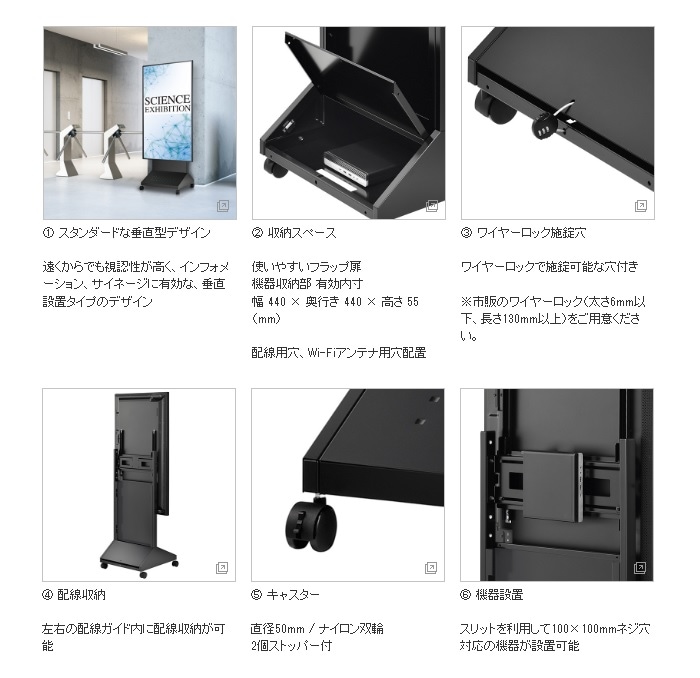 SCIENCE EXHIBITION

① スタンダードな垂直型デザイン

遠くからでも視認性が高く、インフォメーション、サイネージに有効な、垂直設置タイプのデザイン

② 収納スペース

使いやすいフラップ扉
機器収納部 有効内寸
幅 440 × 奥行き 440 × 高さ 55（mm）

配線用穴、Wi-Fiアンテナ用穴配置

③ ワイヤーロック施錠穴

ワイヤーロックで施錠可能な穴付き

※市販のワイヤーロック（太さ6mm以下、長さ130mm以上）をご用意ください。

④ 配線収納

左右の配線ガイド内に配線収納が可能

⑤ キャスター

直径50mm / ナイロン双輪
2個ストッパー付

⑥ 機器設置

スリットを利用して100×100mmネジ穴対応の機器が設置可能