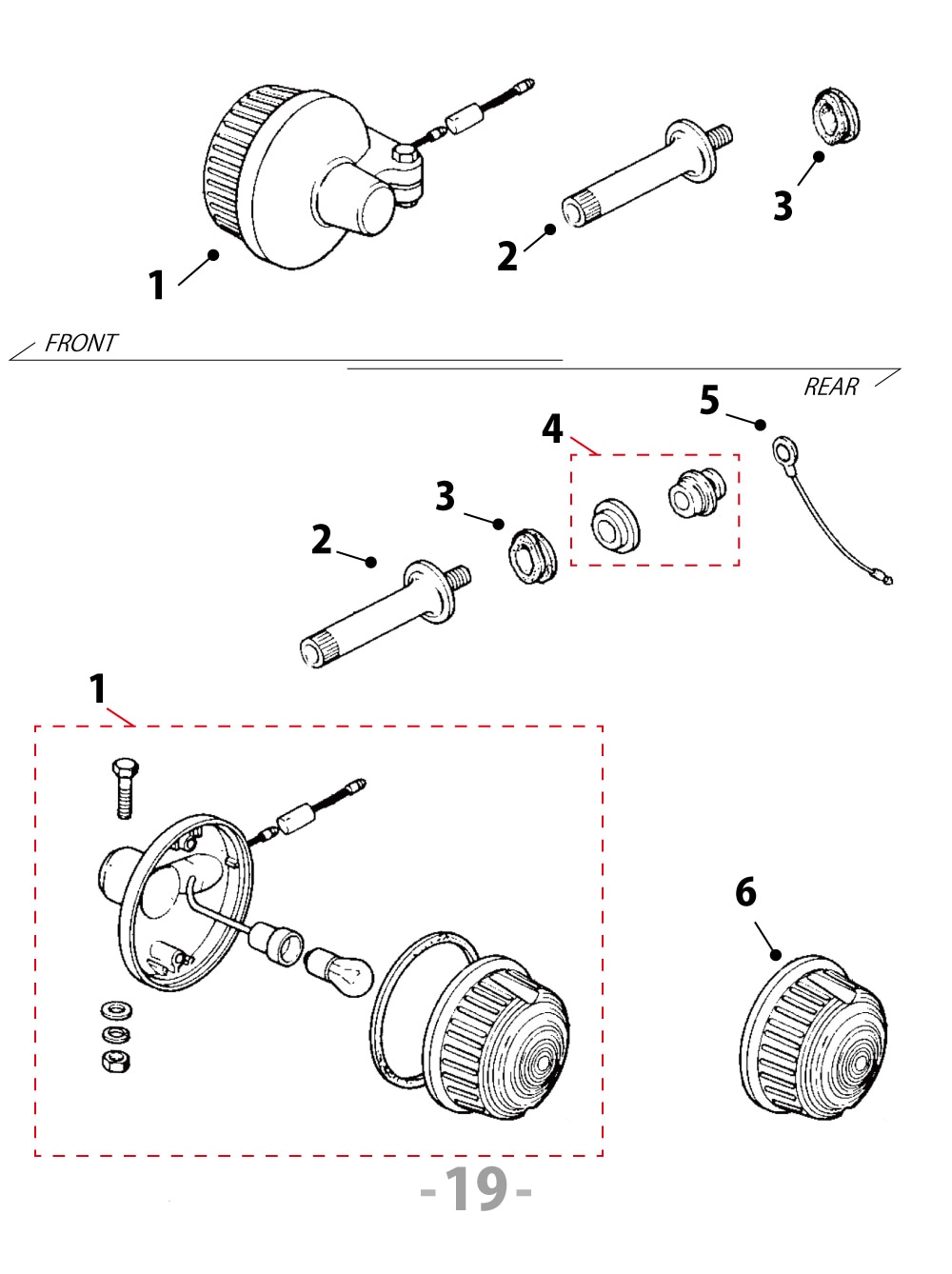 1
2
3
FRONT
REAR
5
4
3
2
1
6
-19-