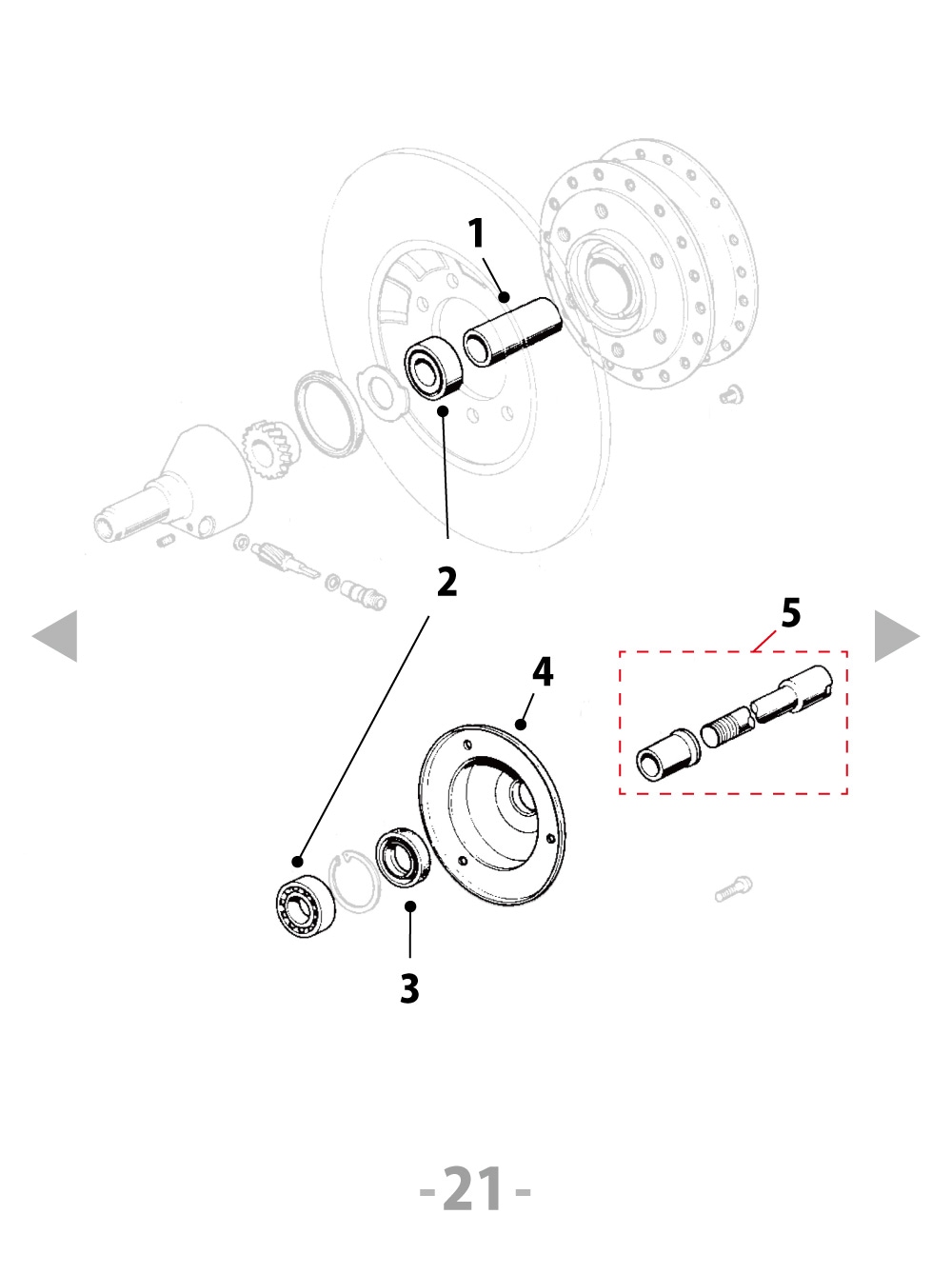 1

2

5

4

3

-21-