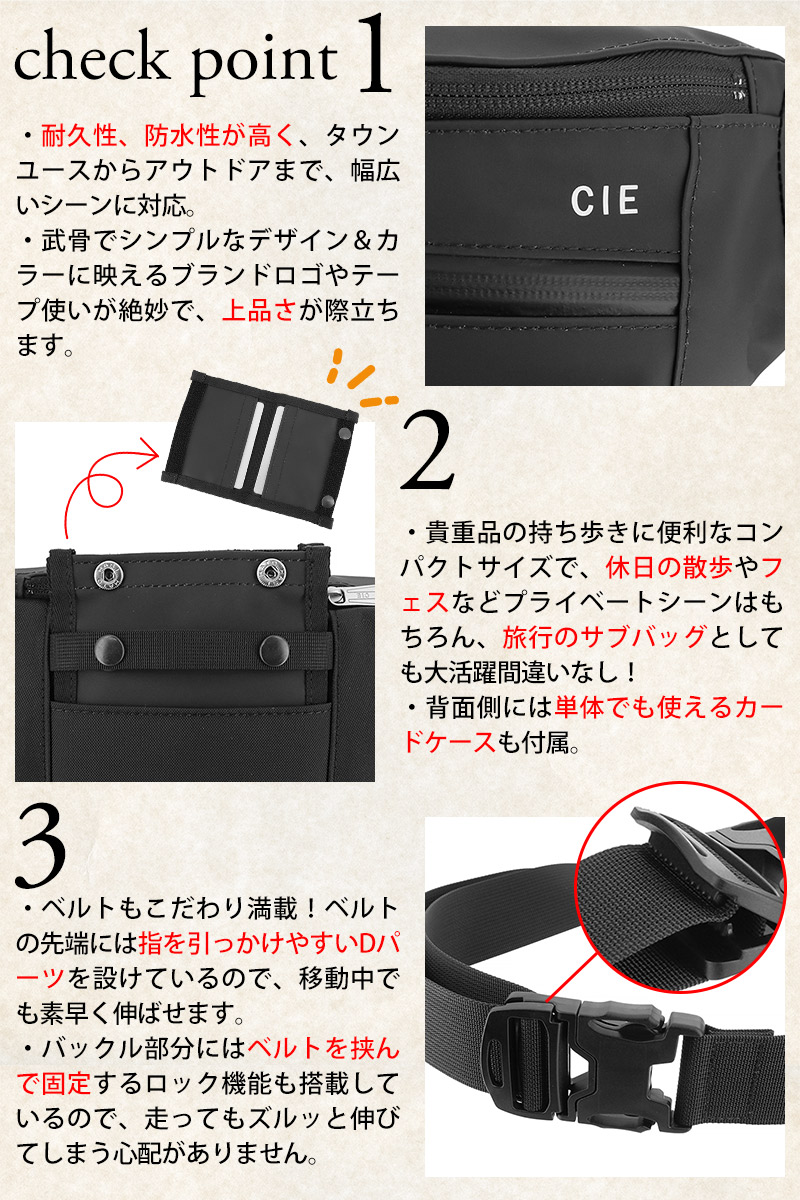 check point 1

・耐久性、防水性が高く、タウンユースからアウトドアまで、幅広いシーンに対応。
・武骨でシンプルなデザイン＆カラーに映えるブランドロゴやテープ使いが絶妙で、上品さが際立ちます。

CIE

2

・貴重品の持ち歩きに便利なコンパクトサイズで、休日の散歩やフェスなどプライベートシーンはもちろん、旅行のサブバッグとしても大活躍間違いなし！
・背面側には単体でも使えるカードケースも付属。

3

・ベルトもこだわり満載！ベルトの先端には指を引っかけやすいDパーツを設けているので、移動中でも素早く伸ばせます。
・バックル部分にはベルトを挟んで固定するロック機能も搭載しているので、走ってもズルッと伸びてしまう心配がありません。