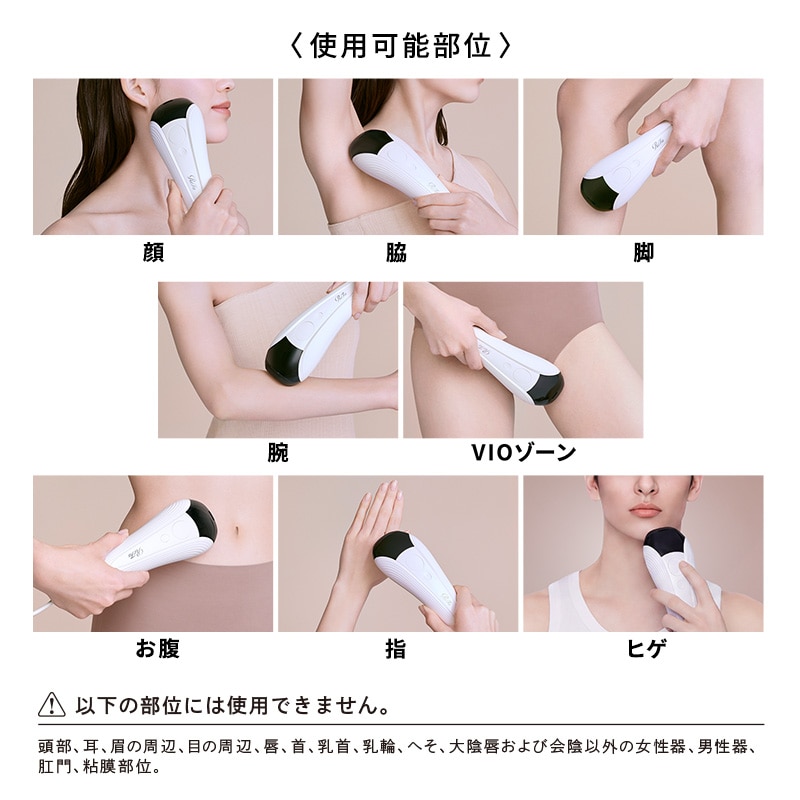 〈使用可能部位〉

顔

脇

脚

腕

VIOゾーン

お腹

指

ヒゲ

以下の部位には使用できません。

頭部、耳、眉の周辺、目の周辺、唇、首、乳首、乳輪、へそ、大陰唇および会陰以外の女性器、男性器、肛門、粘膜部位。